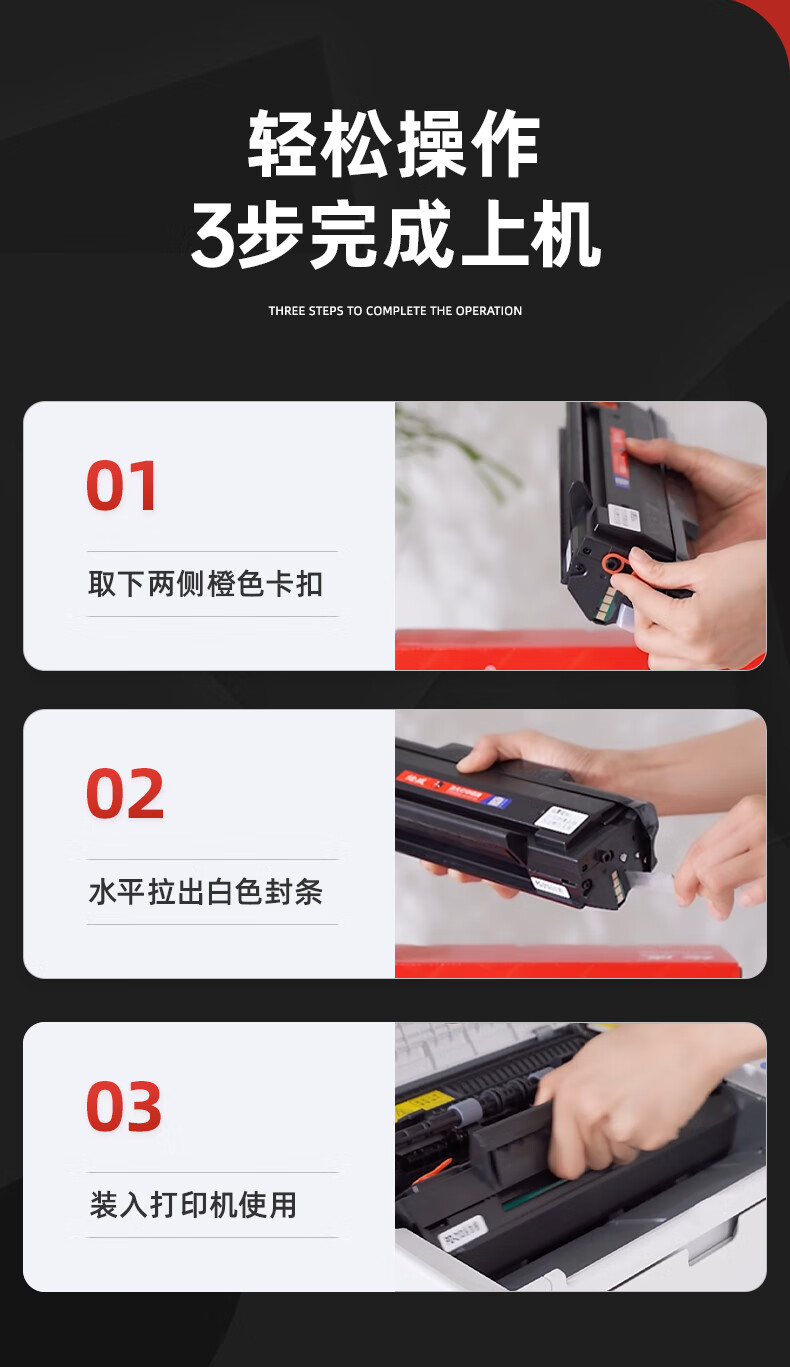 轻松操作
3步完成上机

THREE STEPS TO COMPLETE THE OPERATION

01

取下两侧橙色卡扣

02

水平拉出白色封条

03

装入打印机使用