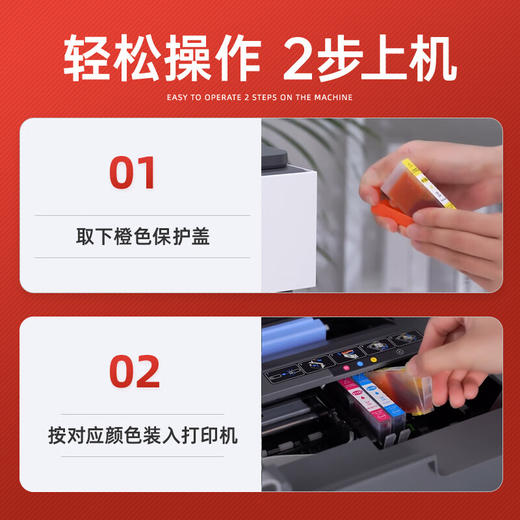 轻松操作 2步上机

EASY TO OPERATE 2 STEPS ON THE MACHINE

01

取下橙色保护盖

02

按对应颜色装入打印机