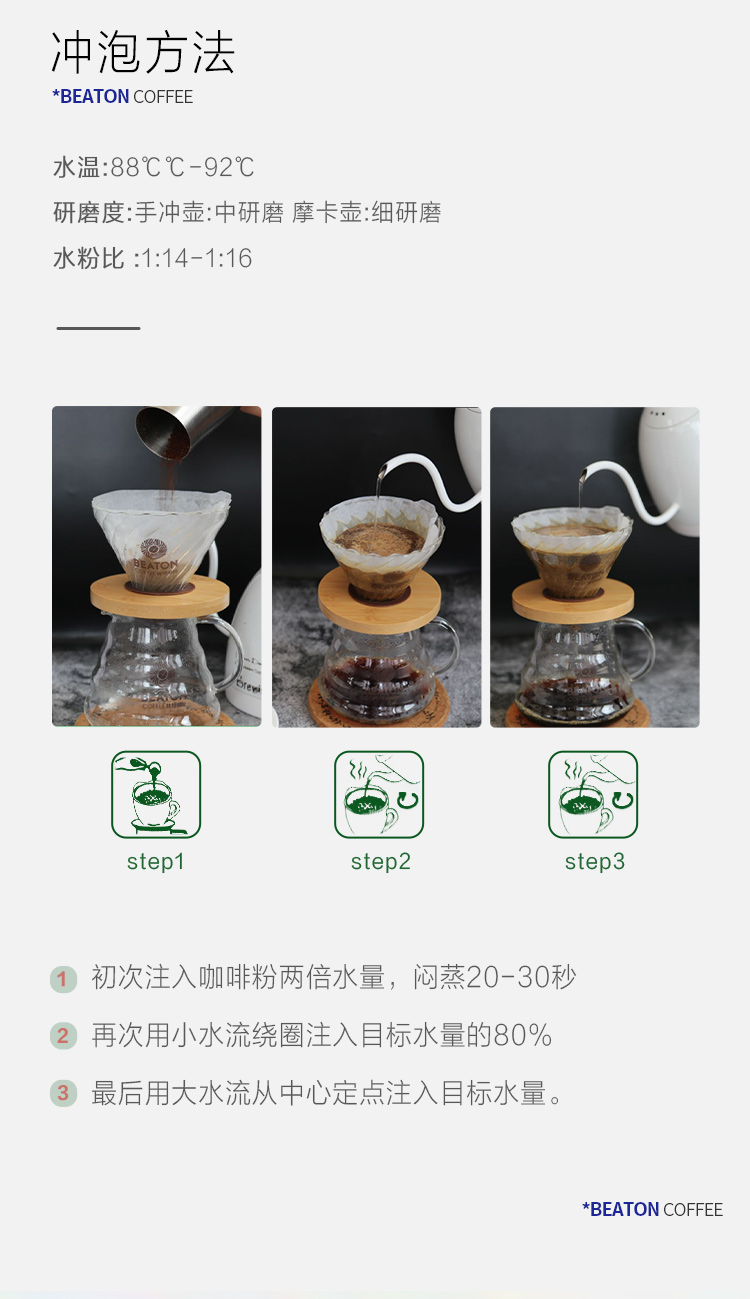 冲泡方法
*BEATON COFFEE

水温:88℃℃-92℃
研磨度:手冲壶:中研磨 摩卡壶:细研磨
水粉比 :1:14-1:16

BEATON

step1

step2

step3

1 初次注入咖啡粉两倍水量，闷蒸20-30秒
2 再次用小水流绕圈注入目标水量的80%
3 最后用大水流从中心定点注入目标水量。

*BEATON COFFEE