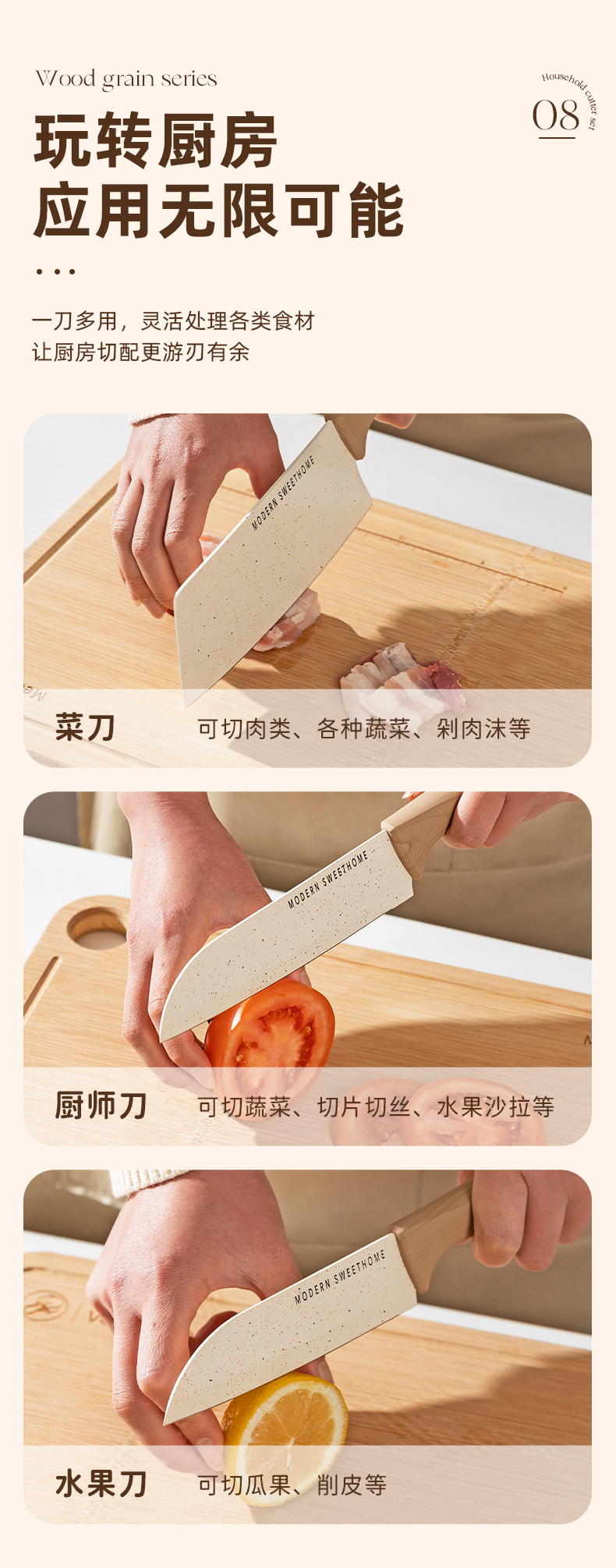 Wood grain series

Household cutter set
08

玩转厨房
应用无限可能

一刀多用，灵活处理各类食材
让厨房切配更游刃有余

MODERN SWEETHOME

菜刀　可切肉类、各种蔬菜、剁肉沫等

MODERN SWEETHOME

厨师刀　可切蔬菜、切片切丝、水果沙拉等

MODERN SWEETHOME

水果刀　可切瓜果、削皮等