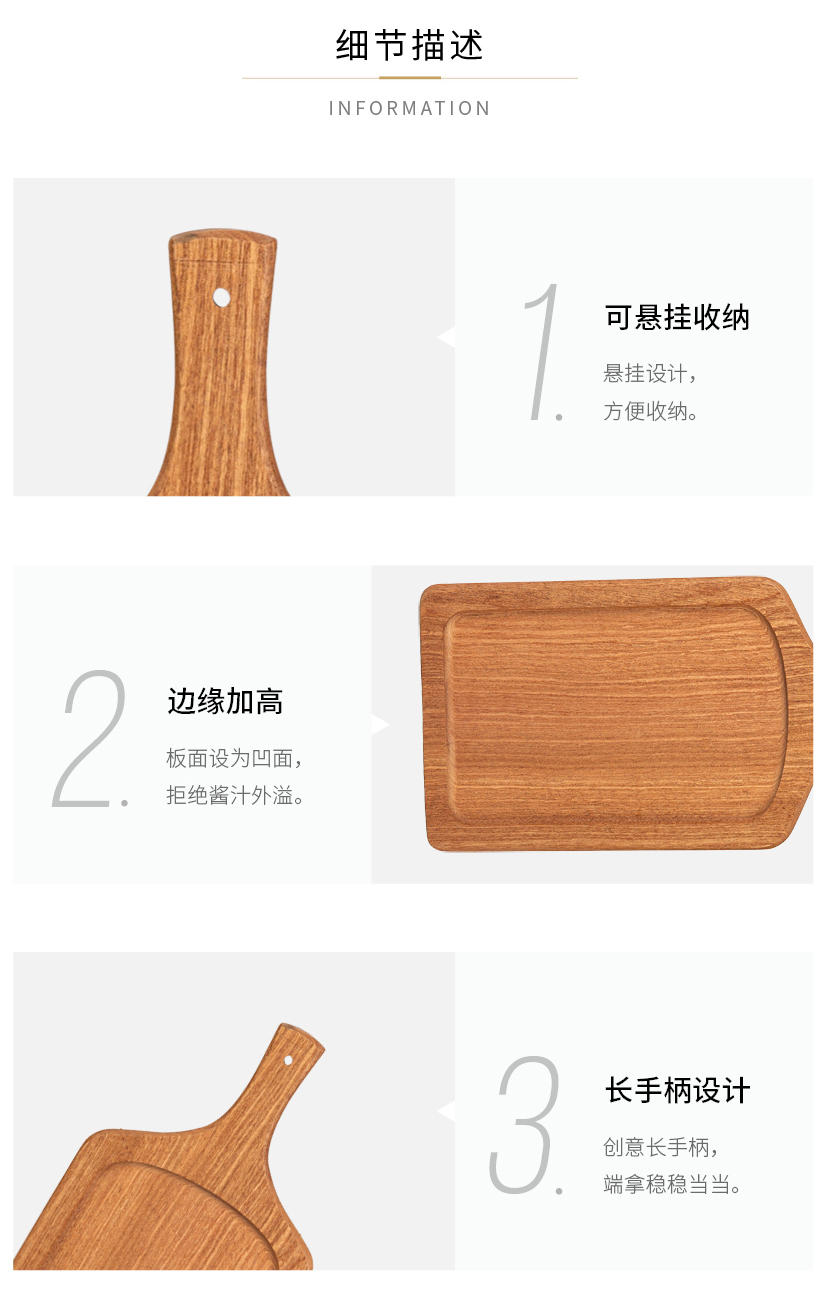 细节描述

INFORMATION

1.

可悬挂收纳

悬挂设计，
方便收纳。

2.

边缘加高

板面设为凹面，
拒绝酱汁外溢。

3.

长手柄设计

创意长手柄，
端拿稳稳当当。