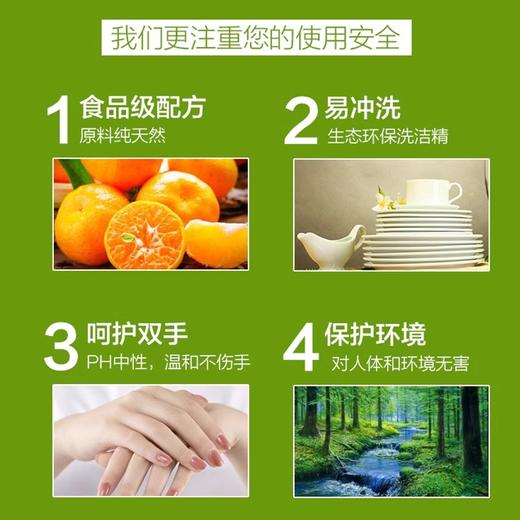 我们更注重您的使用安全

1 食品级配方
原料纯天然

2 易冲洗
生态环保洗洁精

3 呵护双手
PH中性，温和不伤手

4 保护环境
对人体和环境无害