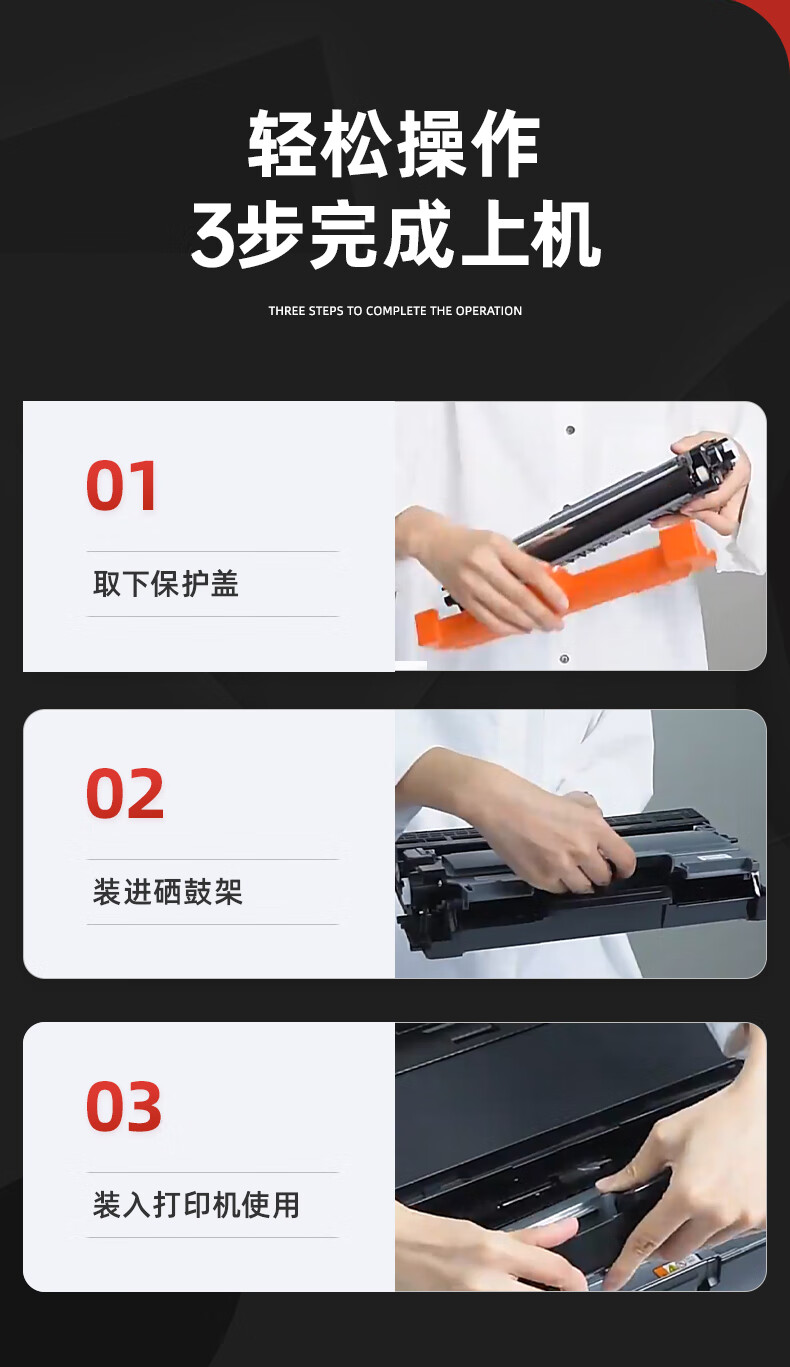 轻松操作
3步完成上机

THREE STEPS TO COMPLETE THE OPERATION

01

取下保护盖

02

装进硒鼓架

03

装入打印机使用