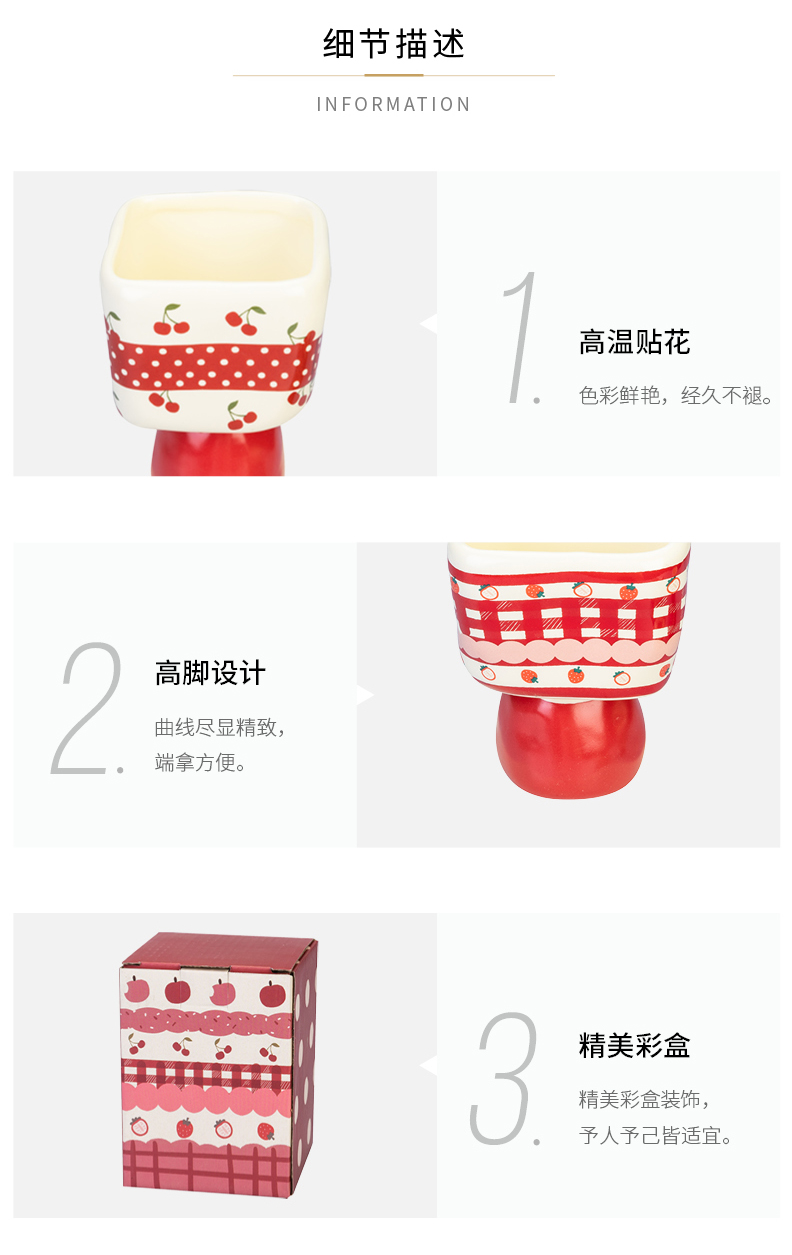 细节描述

INFORMATION

1.

高温贴花

色彩鲜艳，经久不褪。

2.

高脚设计

曲线尽显精致，
端拿方便。

3.

精美彩盒

精美彩盒装饰，
予人予己皆适宜。