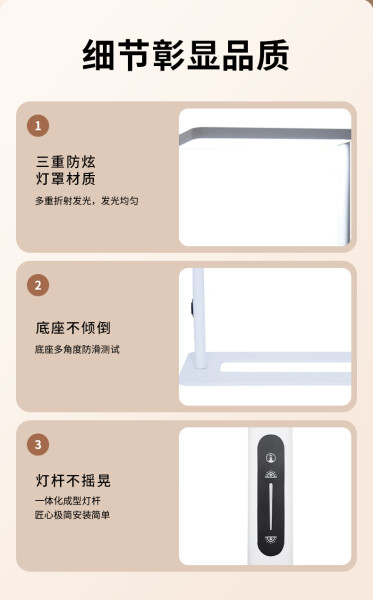 细节彰显品质

1

三重防炫
灯罩材质

多重折射发光，发光均匀

2

底座不倾倒

底座多角度防滑测试

3

灯杆不摇晃

一体化成型灯杆
匠心极简安装简单