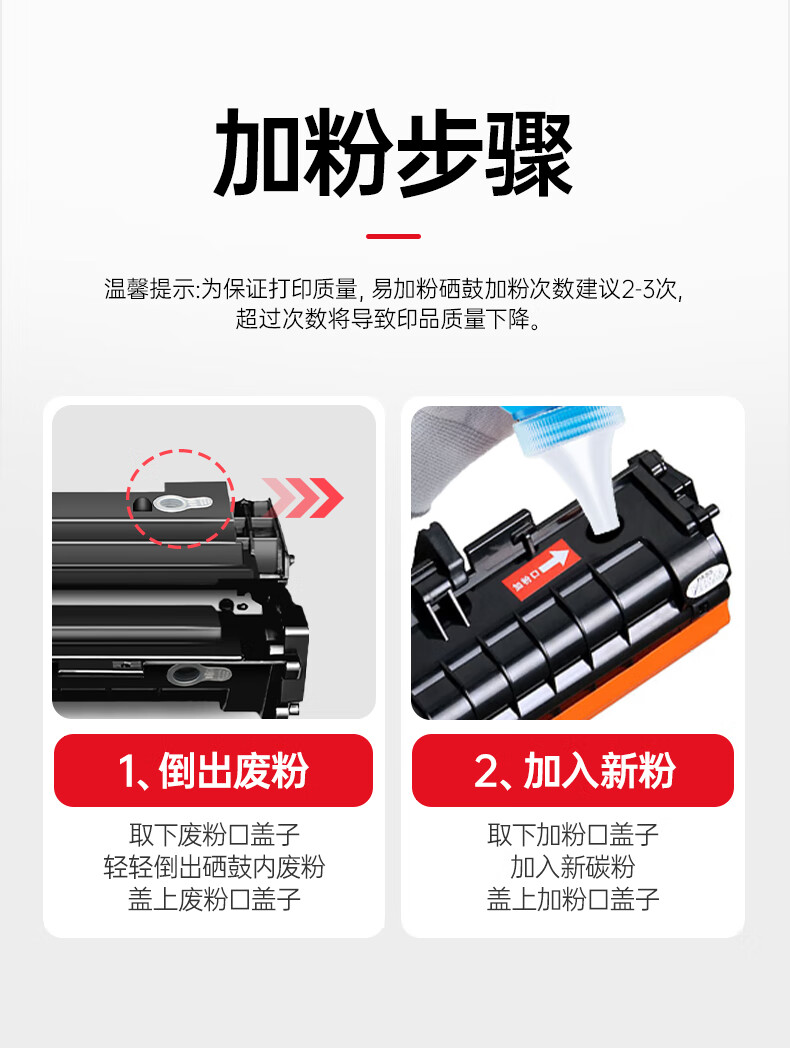 加粉步骤

温馨提示:为保证打印质量, 易加粉硒鼓加粉次数建议2-3次, 超过次数将导致印品质量下降。

加粉口

1、倒出废粉

取下废粉口盖子
轻轻倒出硒鼓内废粉
盖上废粉口盖子

2、加入新粉

取下加粉口盖子
加入新碳粉
盖上加粉口盖子