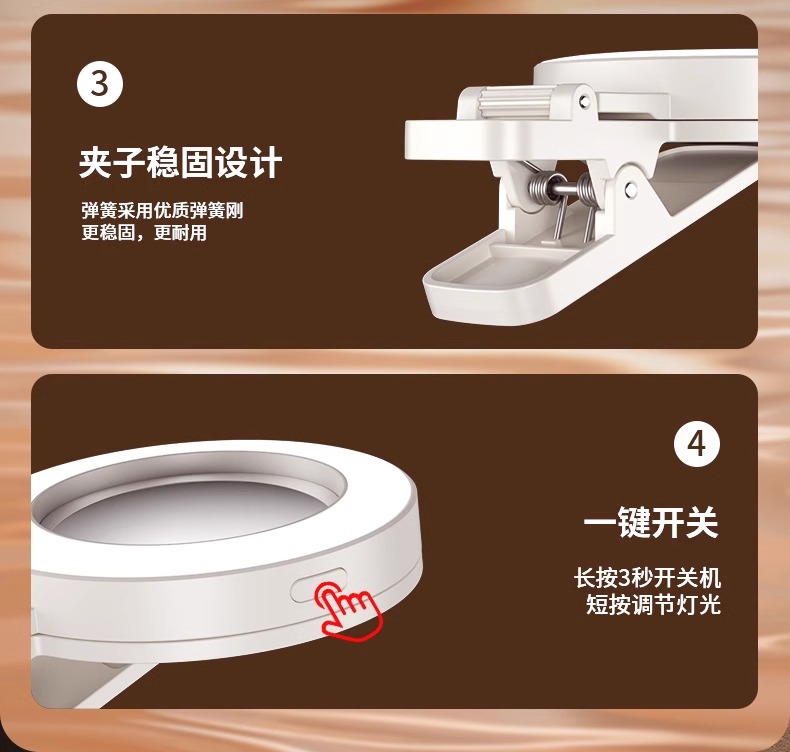 3

夹子稳固设计

弹簧采用优质弹簧刚
更稳固，更耐用

4

一键开关

长按3秒开关机
短按调节灯光