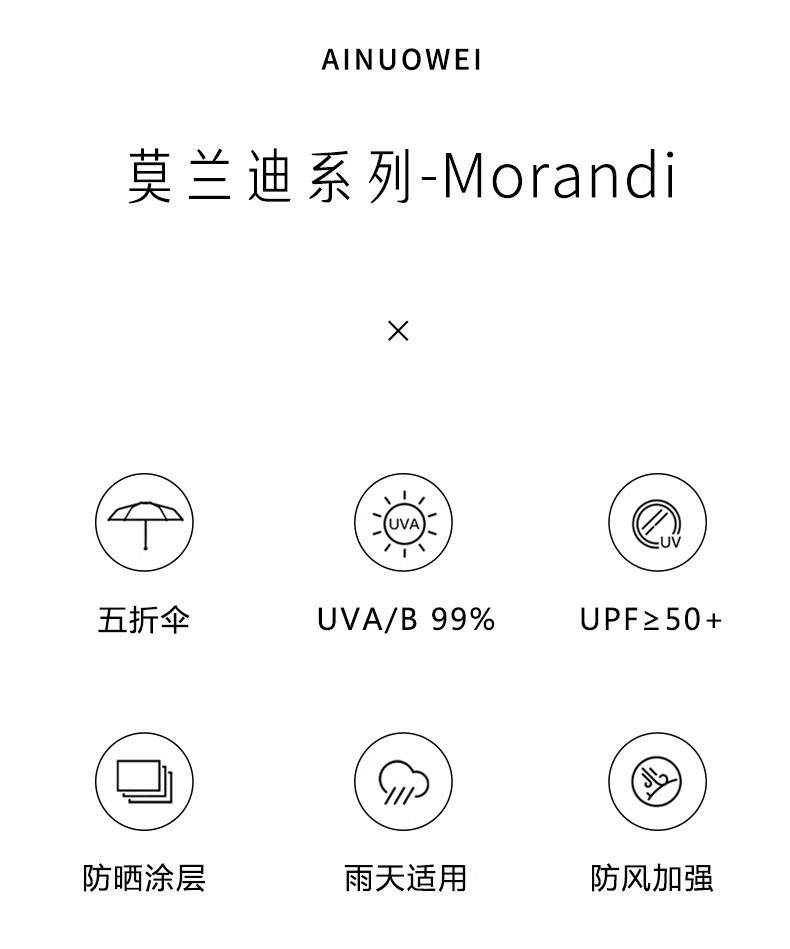 AINUOWEI

莫兰迪系列-Morandi

×

UVA

UV

五折伞

UVA/B 99%

UPF≥50+

防晒涂层

雨天适用

防风加强