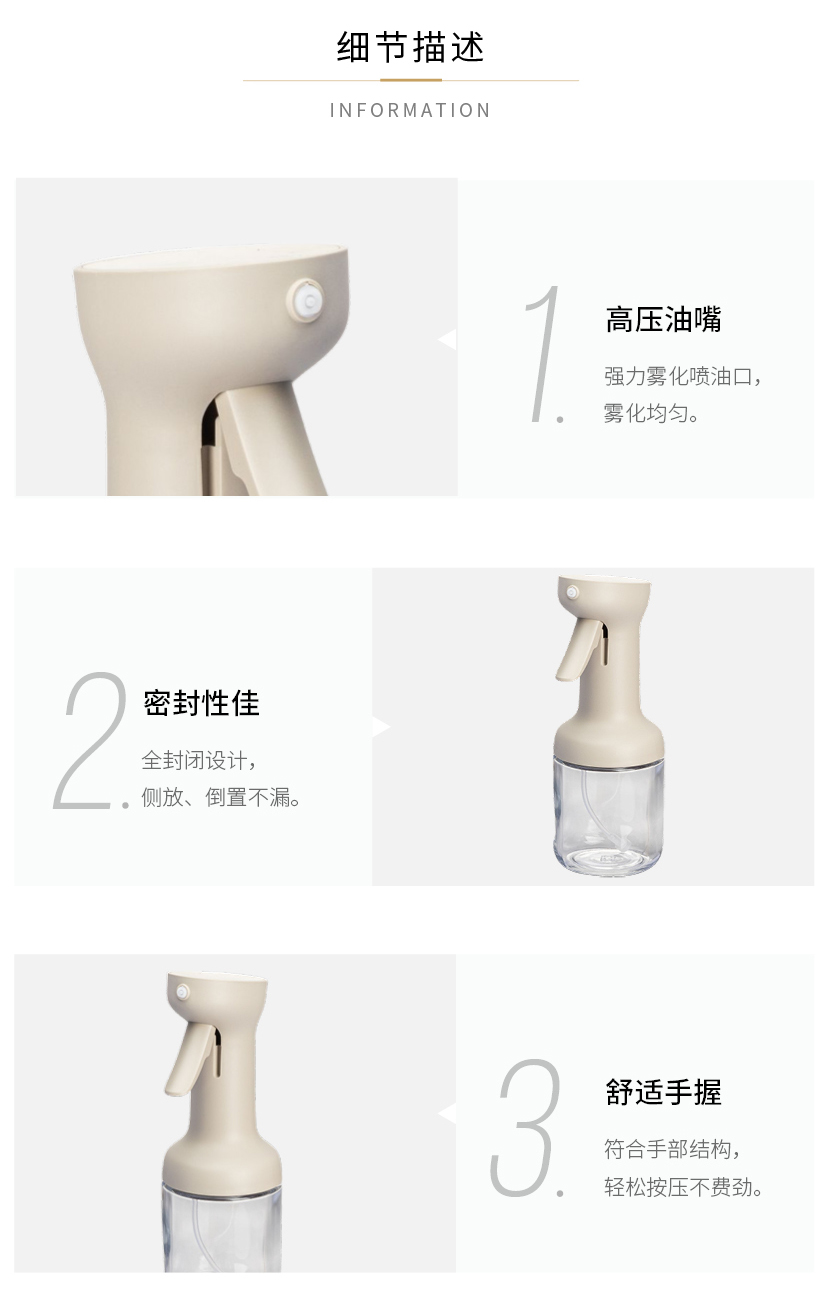 细节描述

INFORMATION

1.

高压油嘴

强力雾化喷油口，雾化均匀。

2.

密封性佳

全封闭设计，侧放、倒置不漏。

3.

舒适手握

符合手部结构，轻松按压不费劲。