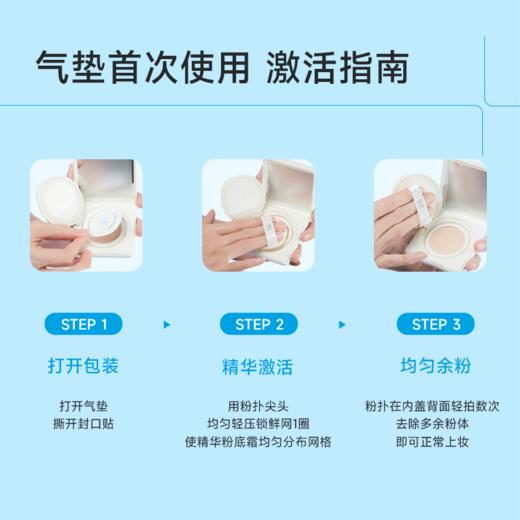 气垫首次使用 激活指南

STEP 1

打开包装

打开气垫
撕开封口贴

STEP 2

精华激活

用粉扑尖头
均匀轻压锁鲜网1圈
使精华粉底霜均匀分布网格

STEP 3

均匀余粉

粉扑在内盖背面轻拍数次
去除多余粉体
即可正常上妆