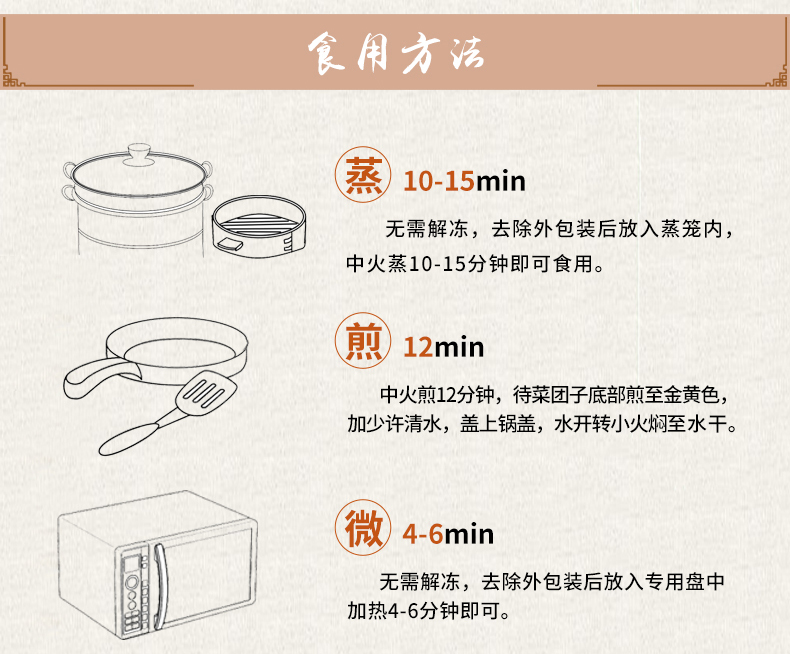 食用方法

蒸 10-15min

无需解冻，去除外包装后放入蒸笼内，中火蒸10-15分钟即可食用。

煎 12min

中火煎12分钟，待菜团子底部煎至金黄色，加少许清水，盖上锅盖，水开转小火焖至水干。

微 4-6min

无需解冻，去除外包装后放入专用盘中加热4-6分钟即可。