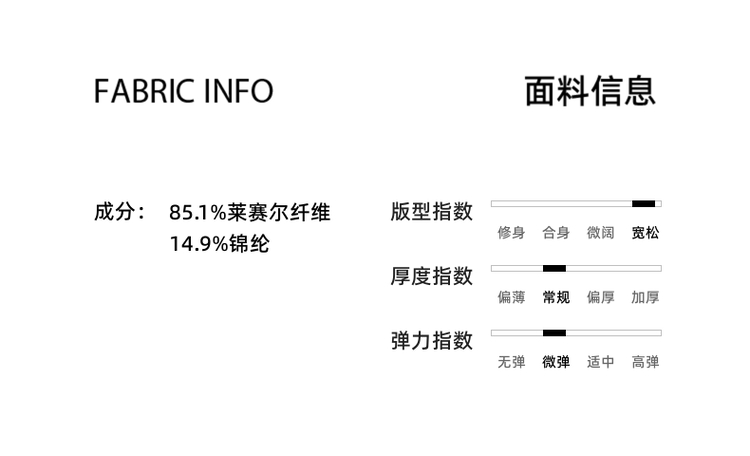 FABRIC INFO

面料信息

成分： 85.1%莱赛尔纤维
14.9%锦纶

版型指数
修身 合身 微阔 宽松

厚度指数
偏薄 常规 偏厚 加厚

弹力指数
无弹 微弹 适中 高弹