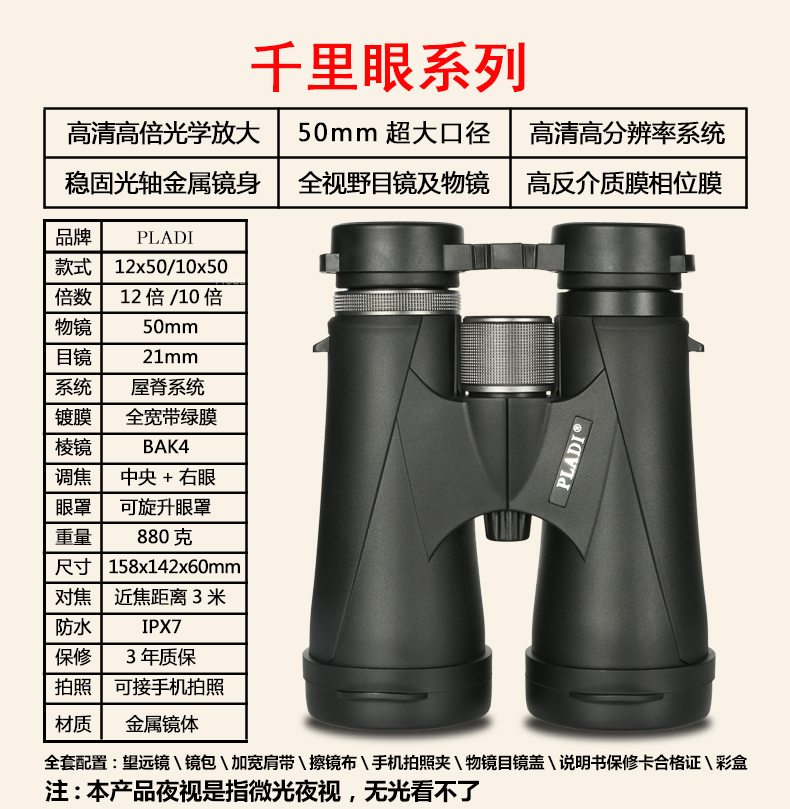 千里眼系列

| 高清高倍光学放大 | 50mm 超大口径 | 高清高分辨率系统 |
|---|---|---|
| 稳固光轴金属镜身 | 全视野目镜及物镜 | 高反介质膜相位膜 |

| 品牌 | PLADI |
|---|---|
| 款式 | 12x50/10x50 |
| 倍数 | 12 倍 /10 倍 |
| 物镜 | 50mm |
| 目镜 | 21mm |
| 系统 | 屋脊系统 |
| 镀膜 | 全宽带绿膜 |
| 棱镜 | BAK4 |
| 调焦 | 中央 + 右眼 |
| 眼罩 | 可旋升眼罩 |
| 重量 | 880 克 |
| 尺寸 | 158x142x60mm |
| 对焦 | 近焦距离 3 米 |
| 防水 | IPX7 |
| 保修 | 3 年质保 |
| 拍照 | 可接手机拍照 |
| 材质 | 金属镜体 |

PLADI®

全套配置：望远镜 \ 镜包 \ 加宽肩带 \ 擦镜布 \ 手机拍照夹 \ 物镜目镜盖 \ 说明书保修卡合格证 \ 彩盒

注：本产品夜视是指微光夜视，无光看不了