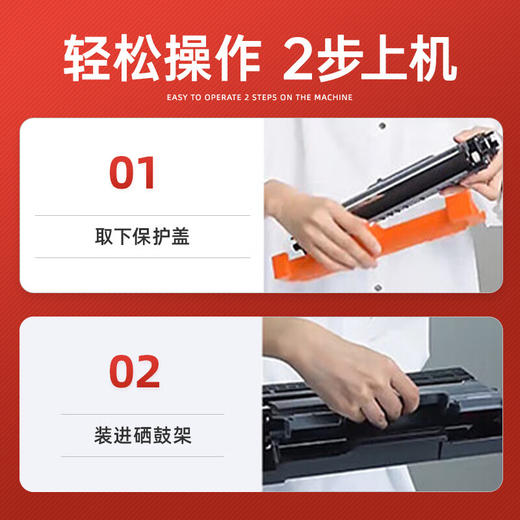 轻松操作 2步上机

EASY TO OPERATE 2 STEPS ON THE MACHINE

01

取下保护盖

02

装进硒鼓架