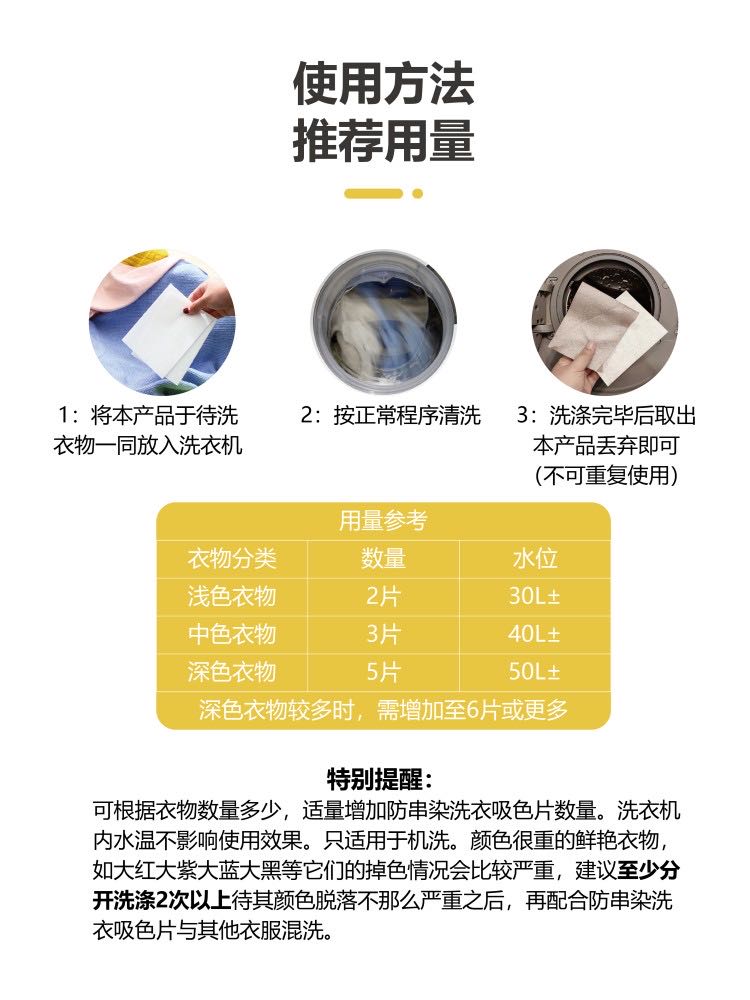 使用方法
推荐用量

1：将本产品于待洗衣物一同放入洗衣机

2：按正常程序清洗

3：洗涤完毕后取出本产品丢弃即可（不可重复使用）

用量参考

| 衣物分类 | 数量 | 水位 |
|---|---|---|
| 浅色衣物 | 2片 | 30L± |
| 中色衣物 | 3片 | 40L± |
| 深色衣物 | 5片 | 50L± |

深色衣物较多时，需增加至6片或更多

特别提醒：
可根据衣物数量多少，适量增加防串染洗衣吸色片数量。洗衣机内水温不影响使用效果。只适用于机洗。颜色很重的鲜艳衣物，如大红大紫大蓝大黑等它们的掉色情况会比较严重，建议至少分开洗涤2次以上待其颜色脱落不那么严重之后，再配合防串染洗衣吸色片与其他衣服混洗。