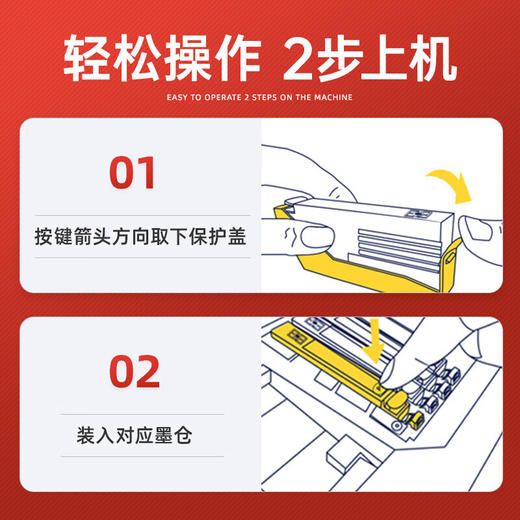 轻松操作 2步上机

EASY TO OPERATE 2 STEPS ON THE MACHINE

01

按键箭头方向取下保护盖

02

装入对应墨仓