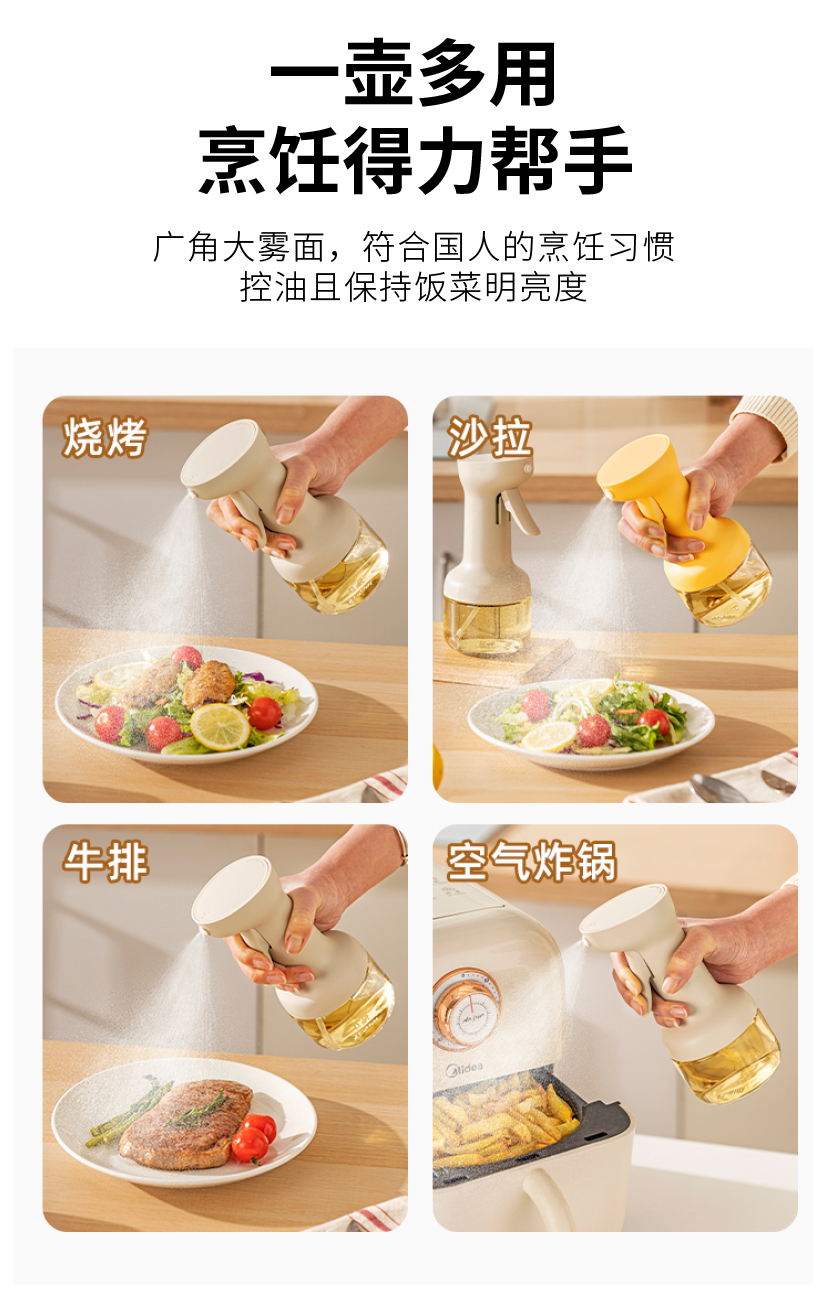 一壶多用
烹饪得力帮手

广角大雾面，符合国人的烹饪习惯
控油且保持饭菜明亮度

烧烤

沙拉

牛排

空气炸锅

Midea