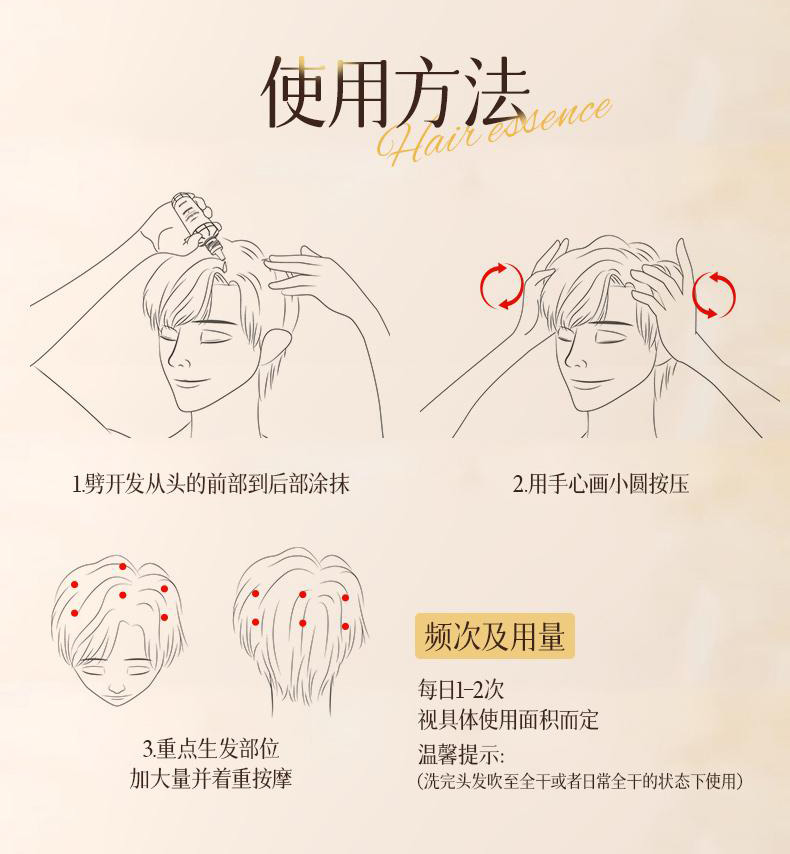 使用方法
Hair essence

1.劈开发从头的前部到后部涂抹

2.用手心画小圆按压

3.重点生发部位
加大量并着重按摩

频次及用量

每日1-2次
视具体使用面积而定
温馨提示:
(洗完头发吹至全干或者日常全干的状态下使用)