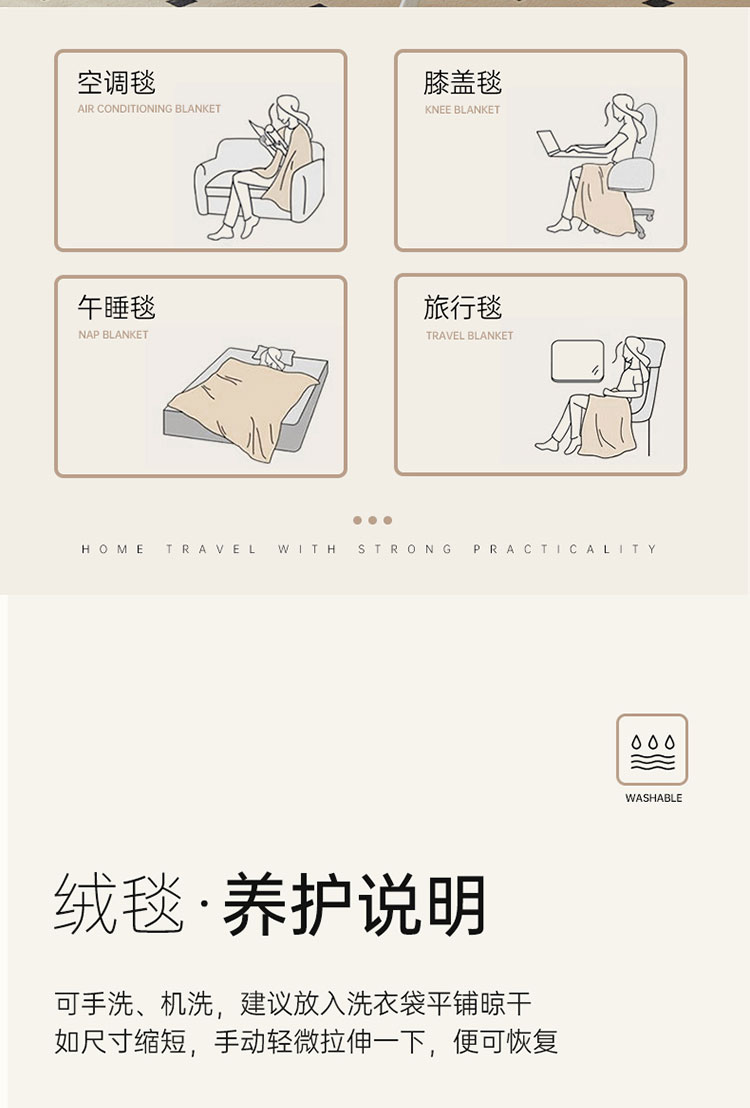 空调毯
AIR CONDITIONING BLANKET

膝盖毯
KNEE BLANKET

午睡毯
NAP BLANKET

旅行毯
TRAVEL BLANKET

HOME TRAVEL WITH STRONG PRACTICALITY

WASHABLE

绒毯·养护说明

可手洗、机洗，建议放入洗衣袋平铺晾干
如尺寸缩短，手动轻微拉伸一下，便可恢复