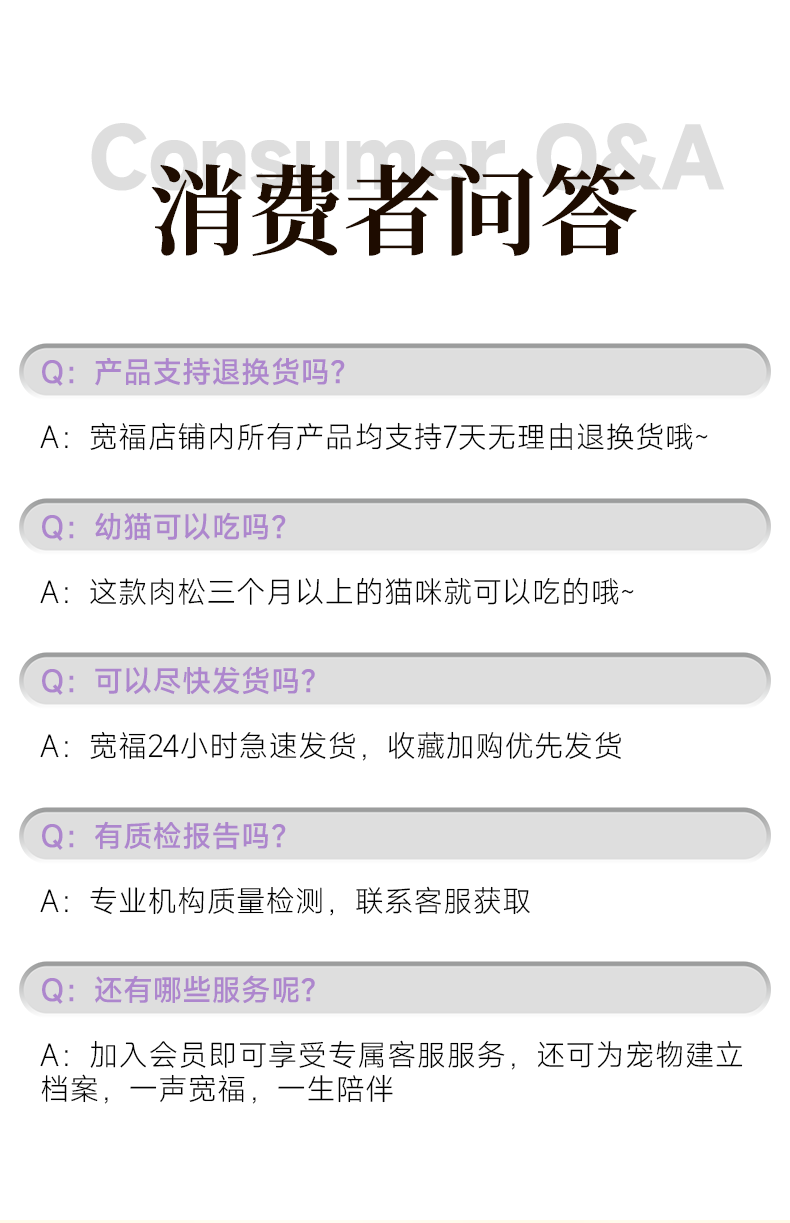 Consumer Q&A
消费者问答

Q:产品支持退换货吗?

A:宽福店铺内所有产品均支持7天无理由退换货哦~

Q:幼猫可以吃吗?

A:这款肉松三个月以上的猫咪就可以吃的哦~

Q:可以尽快发货吗?

A:宽福24小时急速发货,收藏加购优先发货

Q:有质检报告吗?

A:专业机构质量检测,联系客服获取

Q:还有哪些服务呢?

A:加入会员即可享受专属客服服务,还可为宠物建立档案,一声宽福,一生陪伴