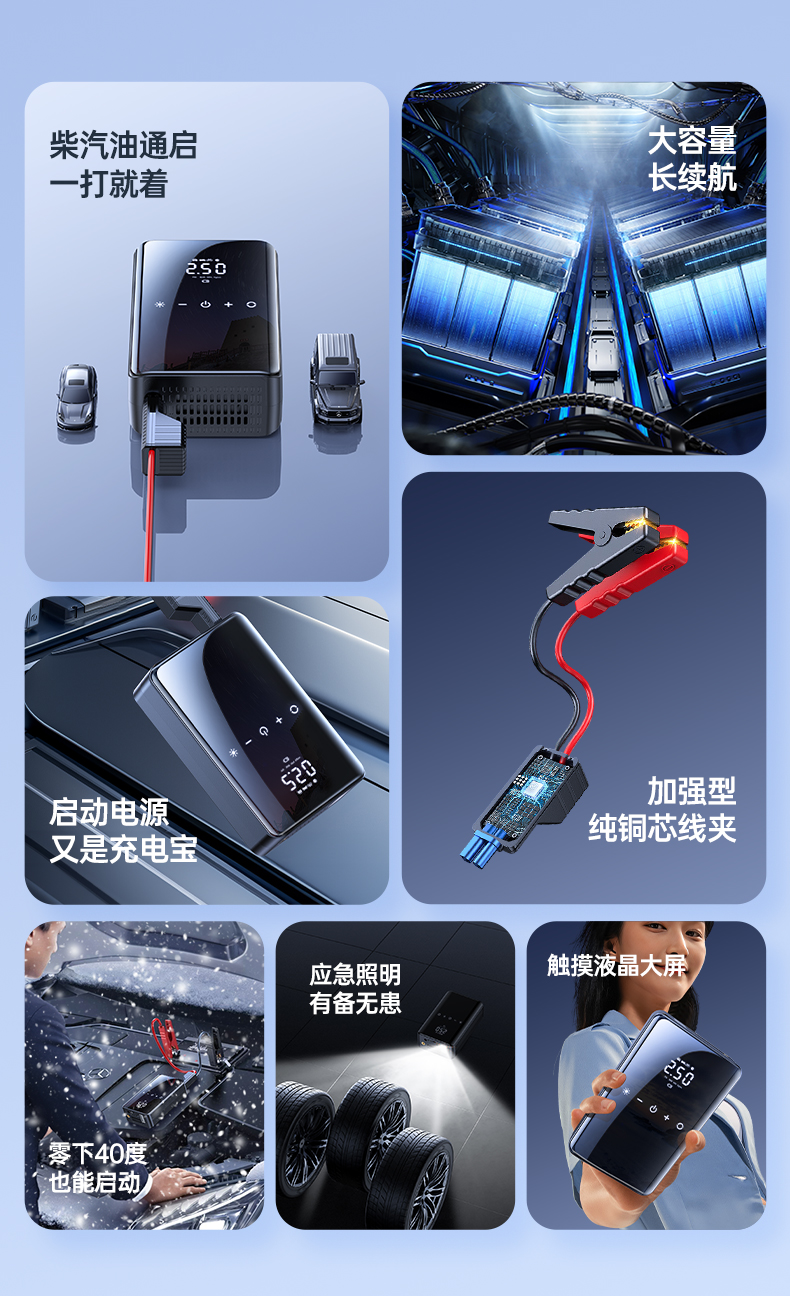 柴汽油通启
一打就着

250

大容量
长续航

启动电源
又是充电宝

520

加强型
纯铜芯线夹

零下40度
也能启动

应急照明
有备无患

触摸液晶大屏

250