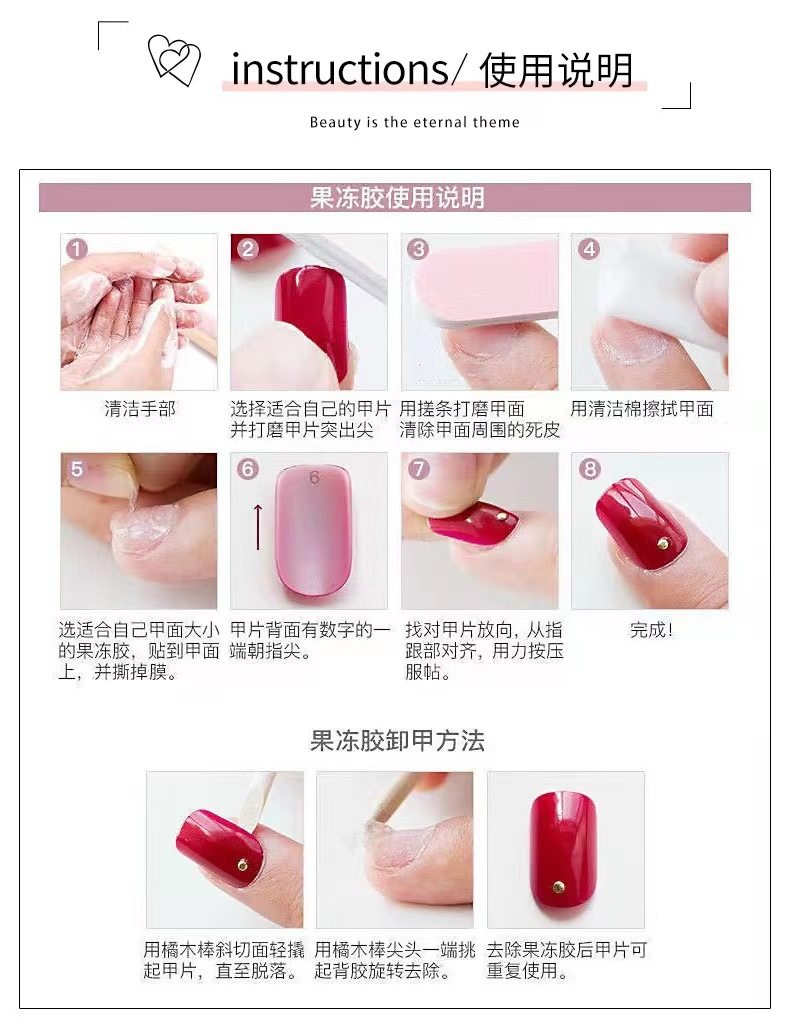 instructions/ 使用说明

Beauty is the eternal theme

果冻胶使用说明

1
清洁手部

2
选择适合自己的甲片并打磨甲片突出尖

3
用搓条打磨甲面清除甲面周围的死皮

4
用清洁棉擦拭甲面

5
选适合自己甲面大小的果冻胶，贴到甲面上，并撕掉膜。

6
6
甲片背面有数字的一端朝指尖。

7
找对甲片放向，从指跟部对齐，用力按压服帖。

8
完成！

果冻胶卸甲方法

用橘木棒斜切面轻撬起甲片，直至脱落。

用橘木棒尖头一端挑起背胶旋转去除。

去除果冻胶后甲片可重复使用。