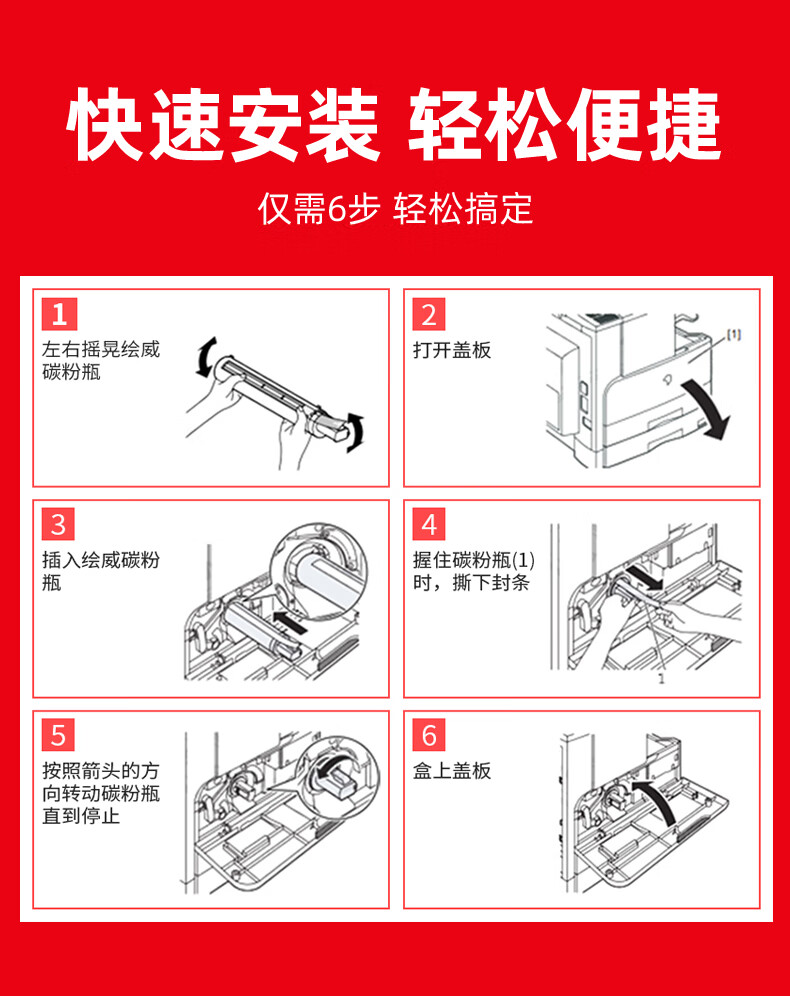 快速安装 轻松便捷

仅需6步 轻松搞定

1
左右摇晃绘威碳粉瓶

2
打开盖板

[1]

3
插入绘威碳粉瓶

4
握住碳粉瓶(1)时，撕下封条

1

5
按照箭头的方向转动碳粉瓶直到停止

6
盒上盖板