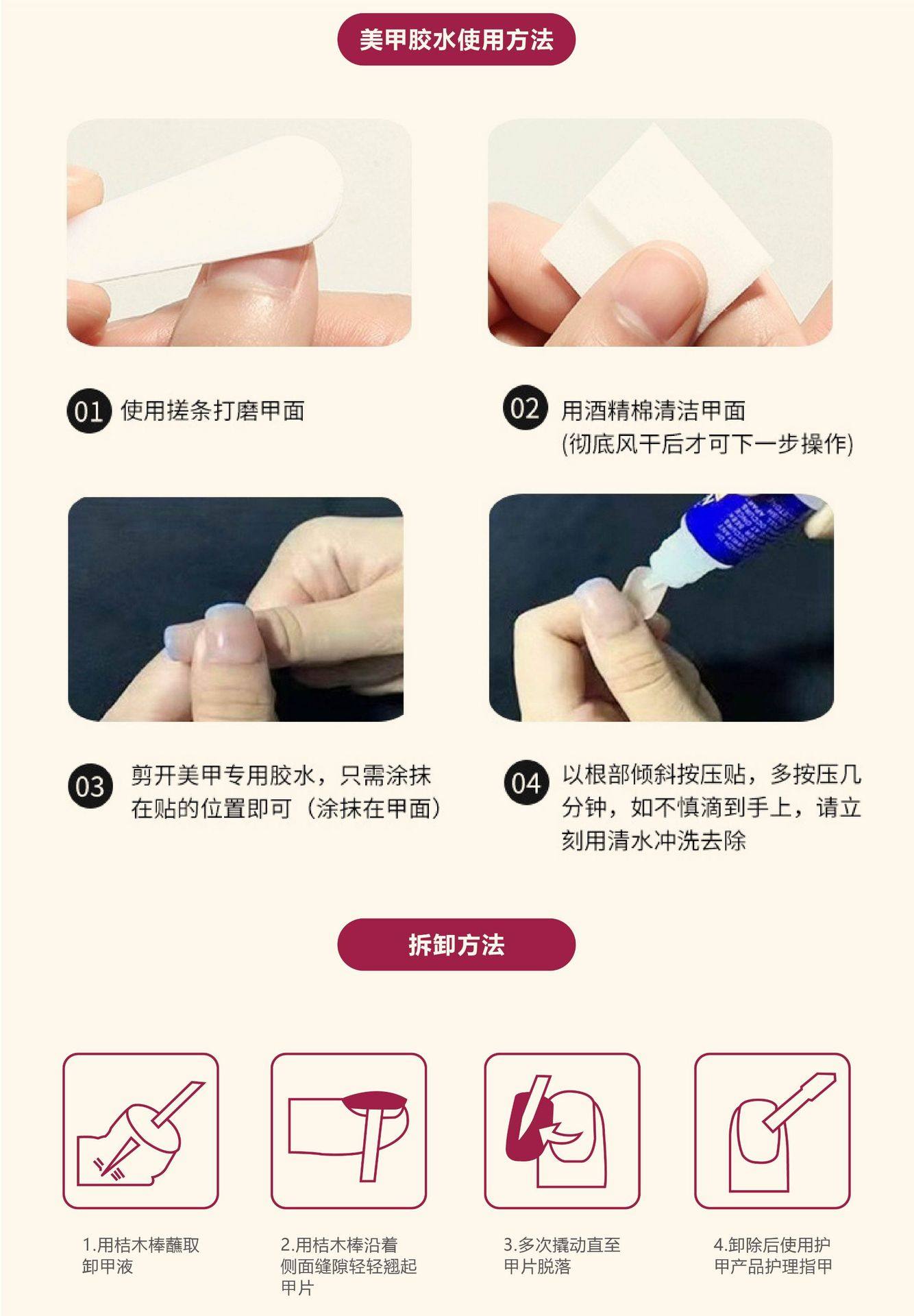 美甲胶水使用方法

01 使用搓条打磨甲面

02 用酒精棉清洁甲面
(彻底风干后才可下一步操作)

03 剪开美甲专用胶水，只需涂抹在贴的位置即可（涂抹在甲面）

04 以根部倾斜按压贴，多按压几分钟，如不慎滴到手上，请立刻用清水冲洗去除

拆卸方法

1.用桔木棒蘸取卸甲液

2.用桔木棒沿着侧面缝隙轻轻翘起甲片

3.多次撬动直至甲片脱落

4.卸除后使用护甲产品护理指甲