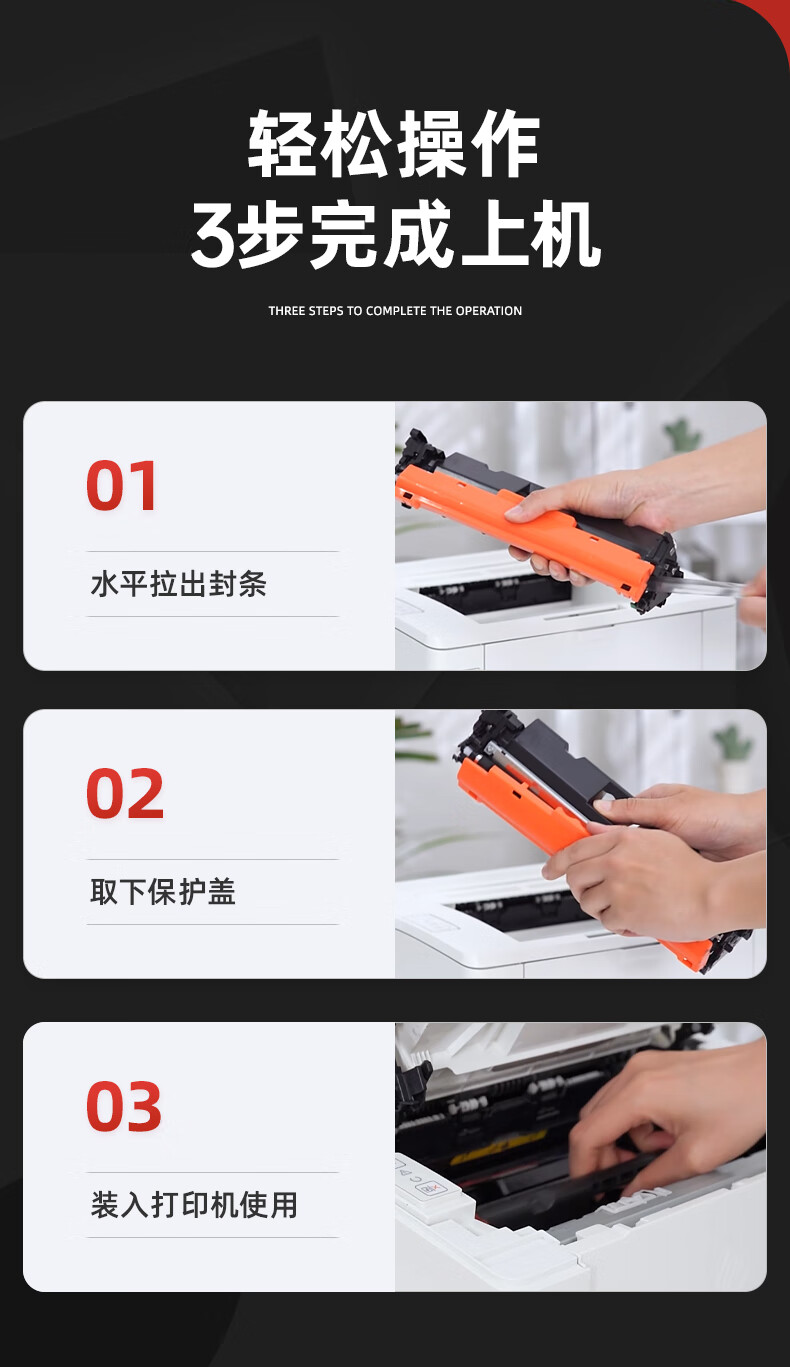 轻松操作
3步完成上机

THREE STEPS TO COMPLETE THE OPERATION

01

水平拉出封条

02

取下保护盖

03

装入打印机使用