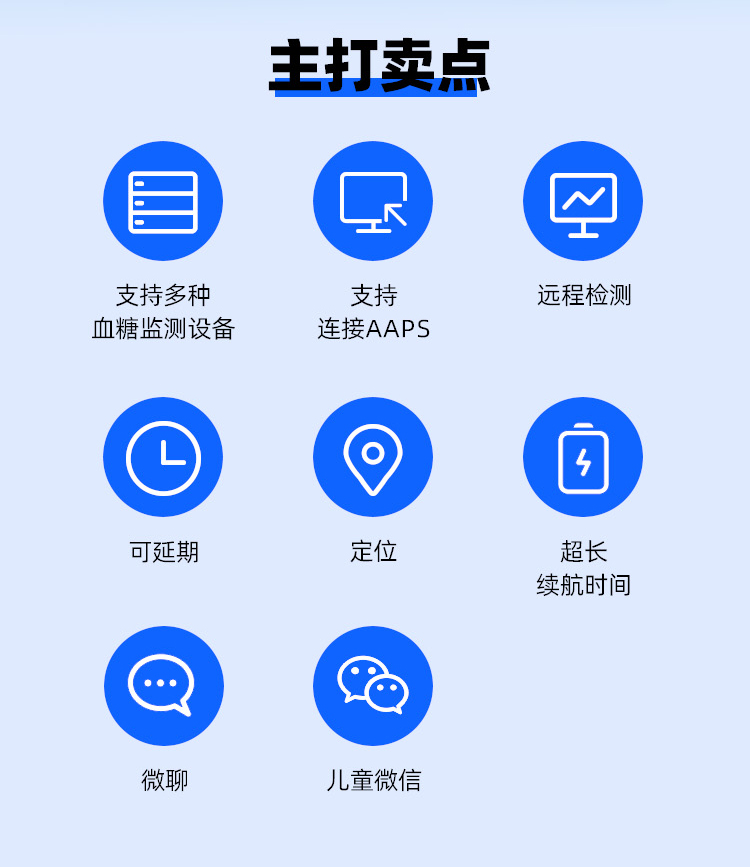 主打卖点

支持多种
血糖监测设备

支持
连接AAPS

远程检测

可延期

定位

超长
续航时间

微聊

儿童微信