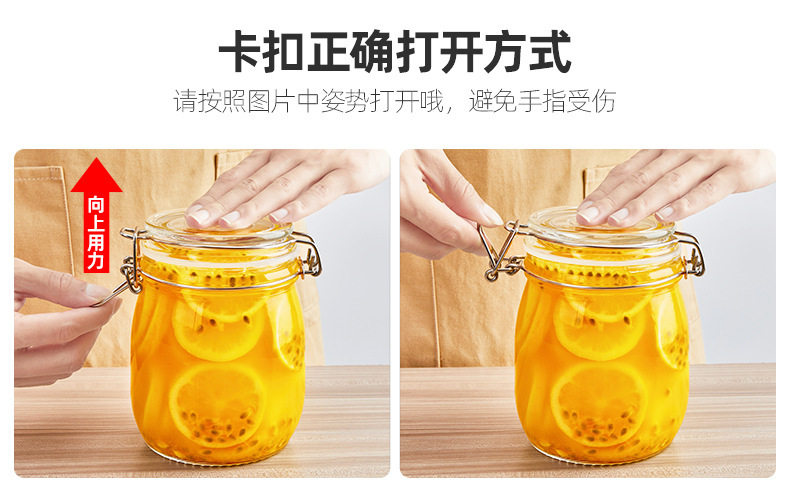 卡扣正确打开方式

请按照图片中姿势打开哦，避免手指受伤

向上用力