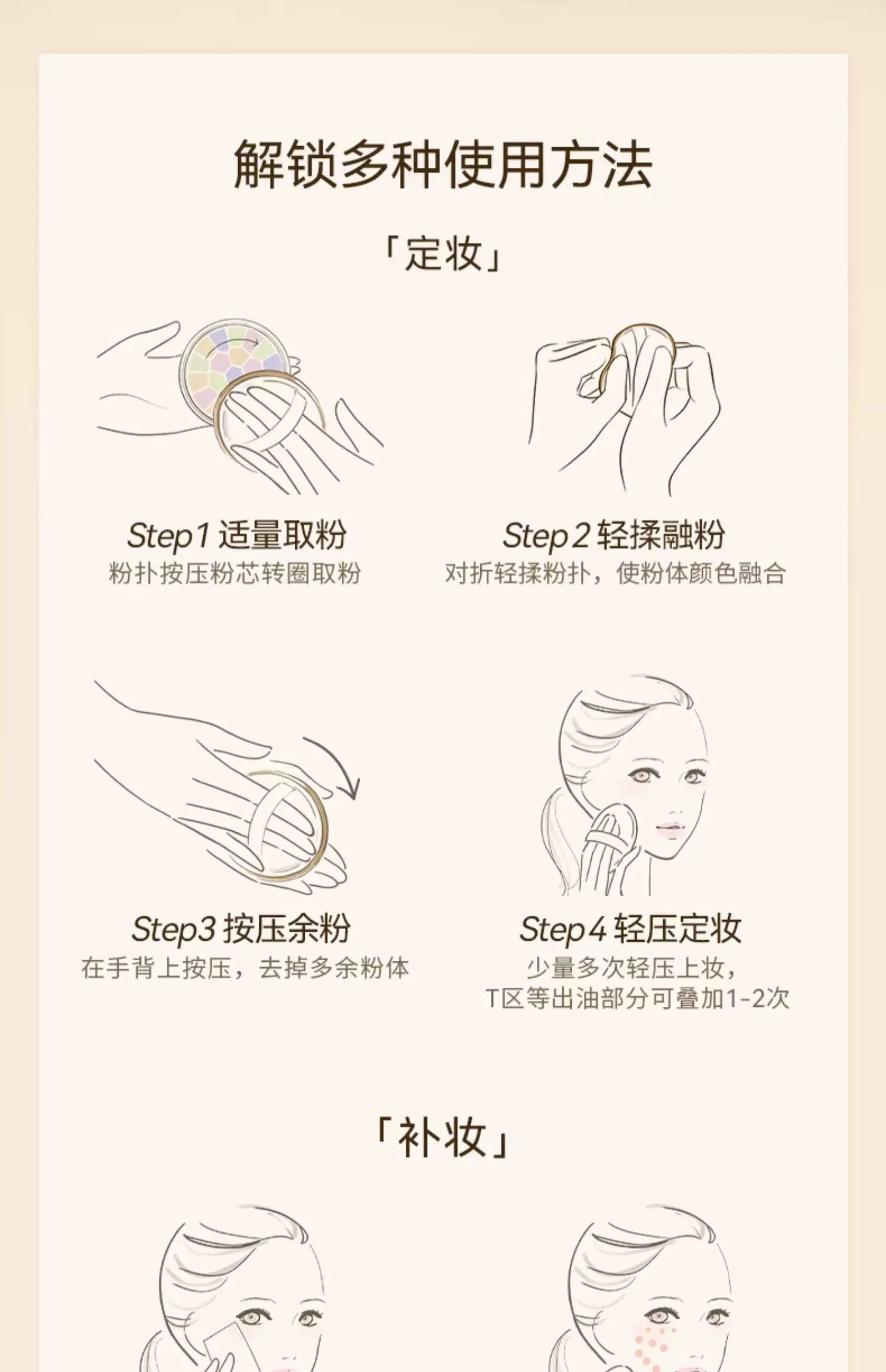 解锁多种使用方法

「定妆」

Step1 适量取粉
粉扑按压粉芯转圈取粉

Step2 轻揉融粉
对折轻揉粉扑，使粉体颜色融合

Step3 按压余粉
在手背上按压，去掉多余粉体

Step4 轻压定妆
少量多次轻压上妆，
T区等出油部分可叠加1-2次

「补妆」