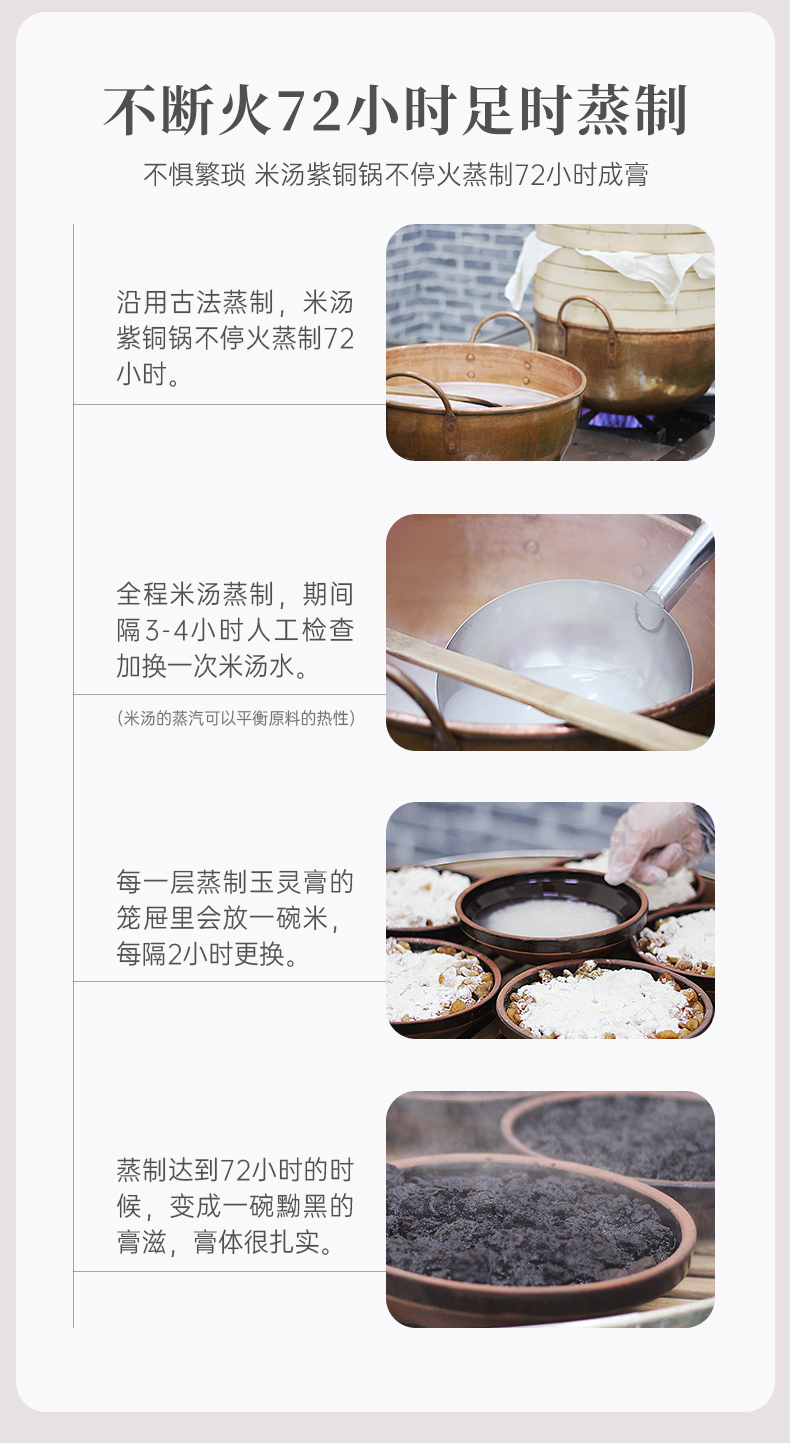 不断火72小时足时蒸制

不惧繁琐 米汤紫铜锅不停火蒸制72小时成膏

沿用古法蒸制，米汤紫铜锅不停火蒸制72小时。

全程米汤蒸制，期间隔3-4小时人工检查加换一次米汤水。

（米汤的蒸汽可以平衡原料的热性）

每一层蒸制玉灵膏的笼屉里会放一碗米，每隔2小时更换。

蒸制达到72小时的时候，变成一碗黝黑的膏滋，膏体很扎实。