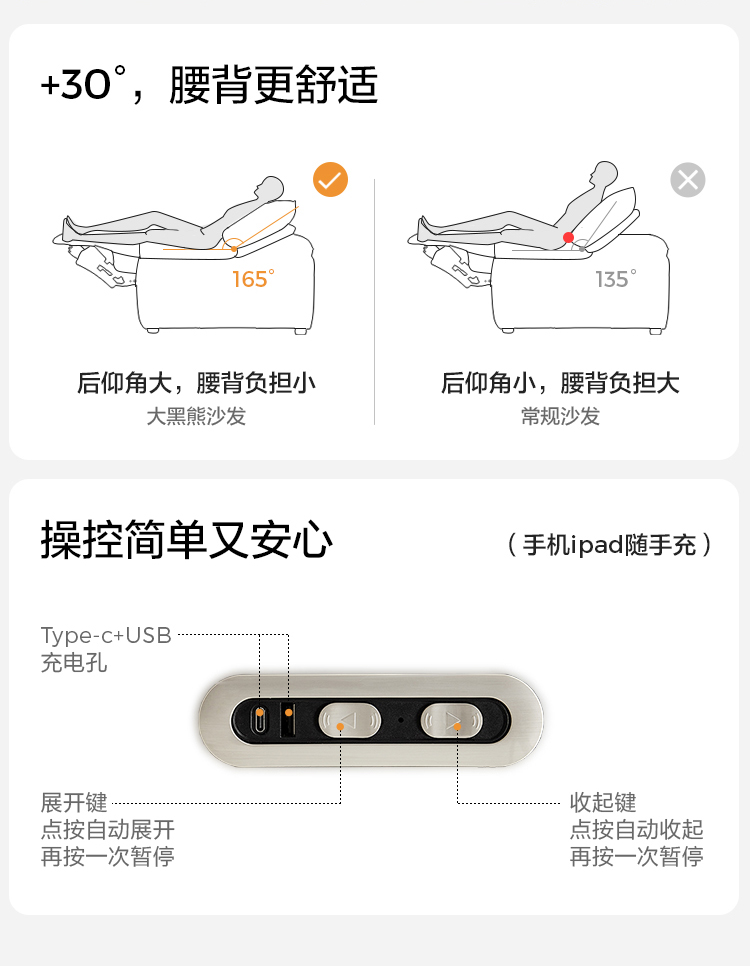 +30°，腰背更舒适

165°

后仰角大，腰背负担小
大黑熊沙发

135°

后仰角小，腰背负担大
常规沙发

操控简单又安心

（手机ipad随手充）

Type-c+USB
充电孔

展开键
点按自动展开
再按一次暂停

收起键
点按自动收起
再按一次暂停