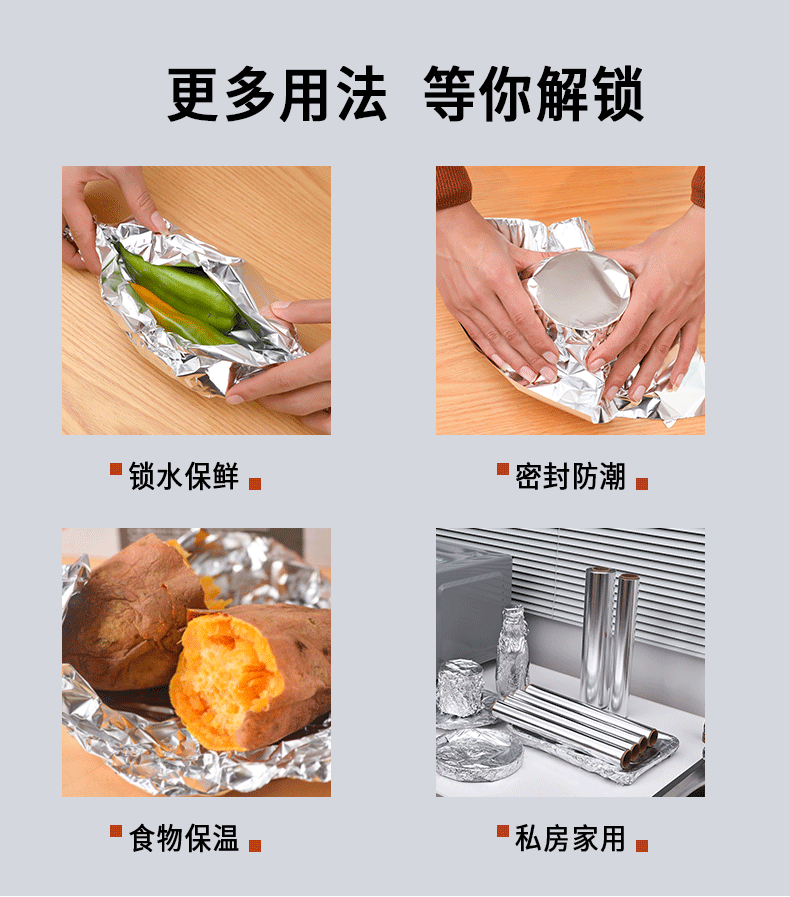 更多用法 等你解锁

锁水保鲜

密封防潮

食物保温

私房家用