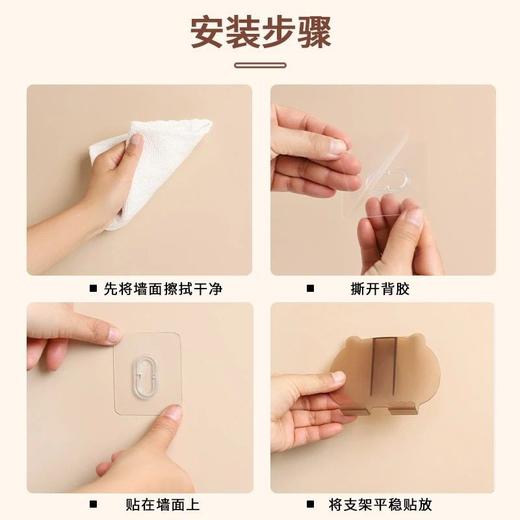 安装步骤

■ 先将墙面擦拭干净

■ 撕开背胶

■ 贴在墙面上

■ 将支架平稳贴放