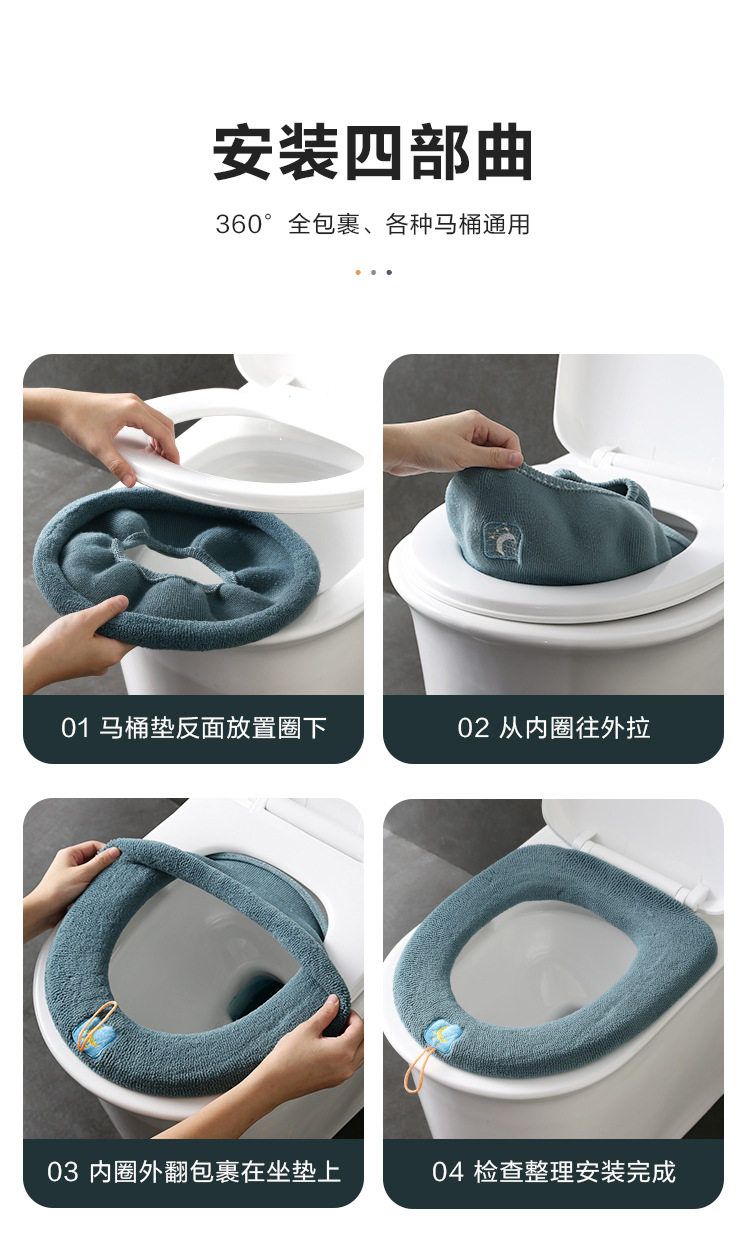 安装四部曲

360° 全包裹、各种马桶通用

01 马桶垫反面放置圈下

02 从内圈往外拉

03 内圈外翻包裹在坐垫上

04 检查整理安装完成