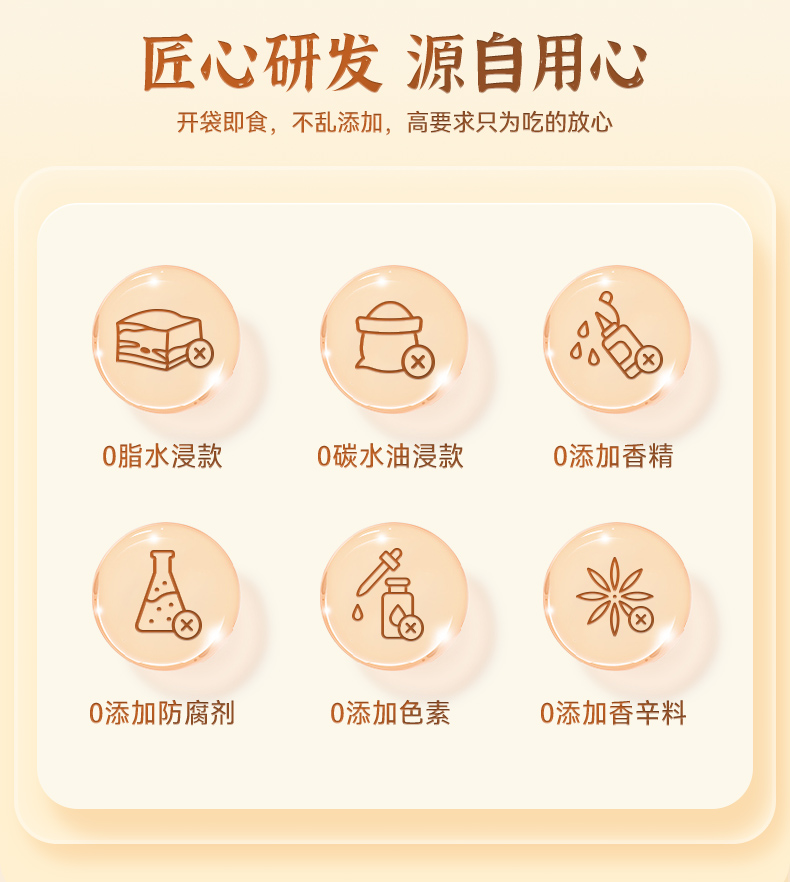 匠心研发 源自用心

开袋即食，不乱添加，高要求只为吃的放心

0脂水浸款

0碳水油浸款

0添加香精

0添加防腐剂

0添加色素

0添加香辛料