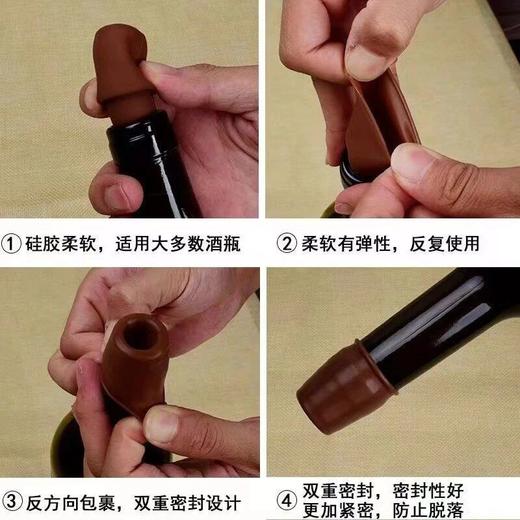 ① 硅胶柔软，适用大多数酒瓶

② 柔软有弹性，反复使用

③ 反方向包裹，双重密封设计

④ 双重密封，密封性好
更加紧密，防止脱落