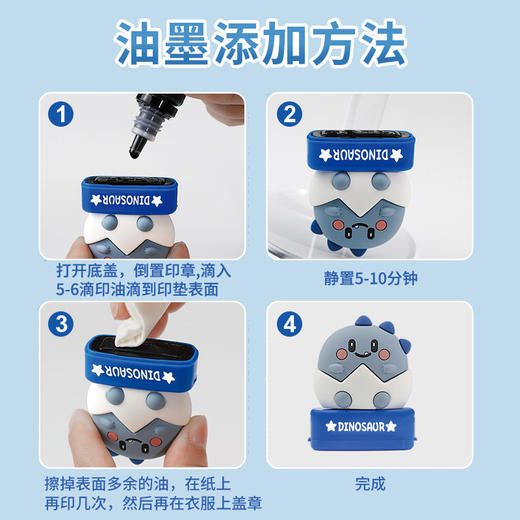 油墨添加方法

1

DINOSAUR

打开底盖，倒置印章,滴入5-6滴印油滴到印垫表面

2

DINOSAUR

静置5-10分钟

3

DINOSAUR

擦掉表面多余的油，在纸上再印几次，然后再在衣服上盖章

4

DINOSAUR

完成