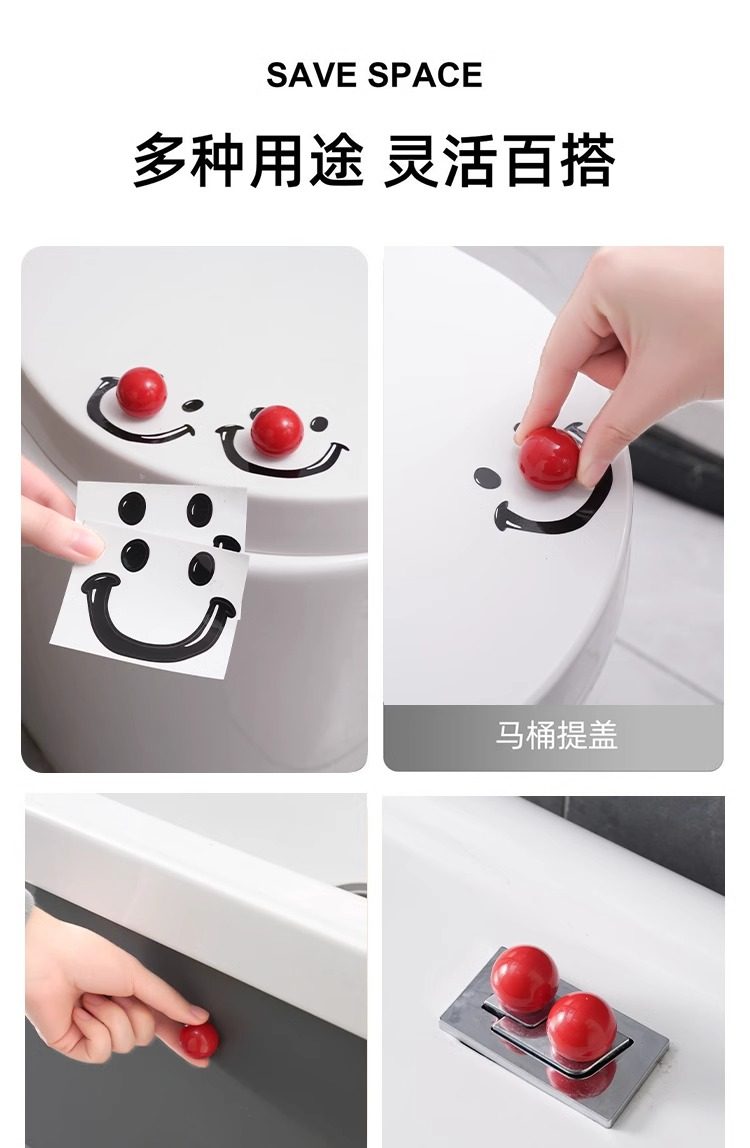 SAVE SPACE

多种用途 灵活百搭

马桶提盖