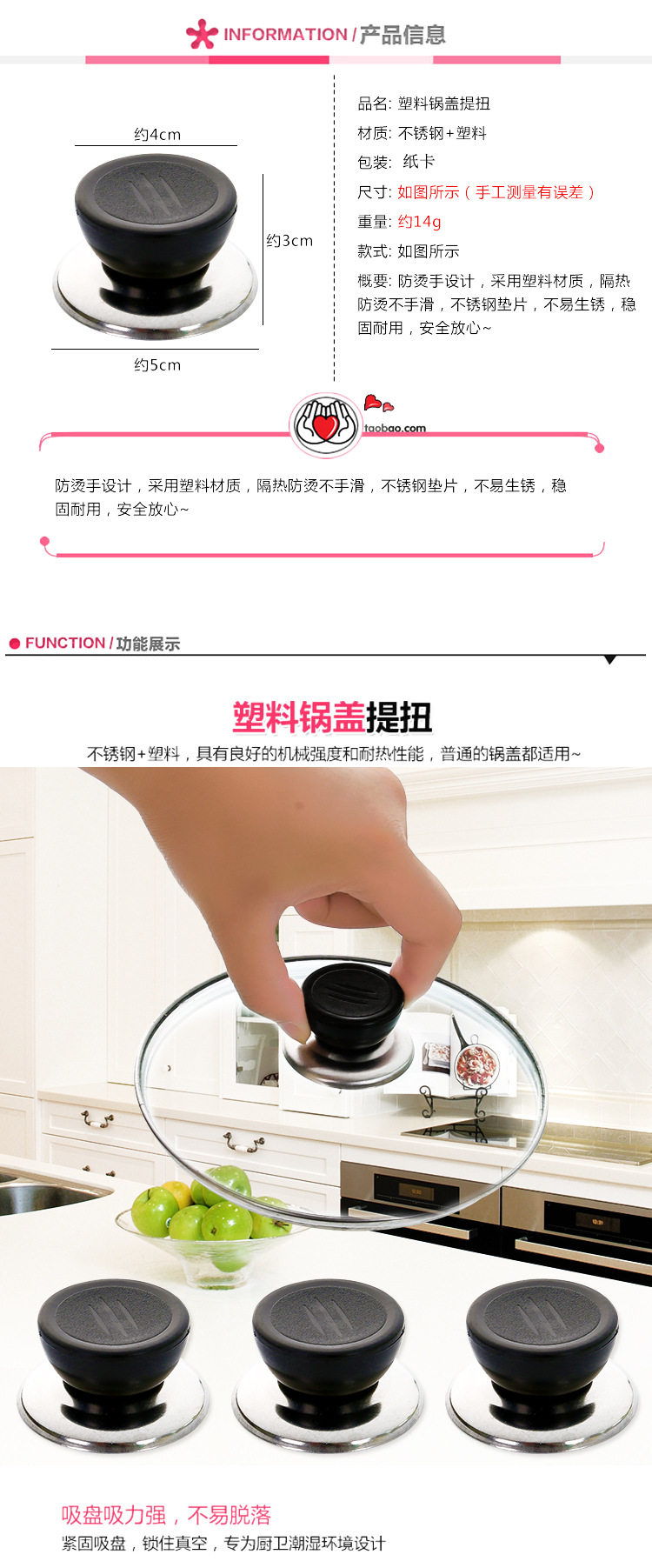 INFORMATION / 产品信息

约4cm

约3cm

约5cm

品名: 塑料锅盖提扭

材质: 不锈钢+塑料

包装: 纸卡

尺寸: 如图所示（手工测量有误差）

重量: 约14g

款式: 如图所示

概要: 防烫手设计，采用塑料材质，隔热防烫不手滑，不锈钢垫片，不易生锈，稳固耐用，安全放心~

taobao.com

防烫手设计，采用塑料材质，隔热防烫不手滑，不锈钢垫片，不易生锈，稳固耐用，安全放心~

FUNCTION / 功能展示

塑料锅盖提扭

不锈钢+塑料，具有良好的机械强度和耐热性能，普通的锅盖都适用~

吸盘吸力强，不易脱落

紧固吸盘，锁住真空，专为厨卫潮湿环境设计