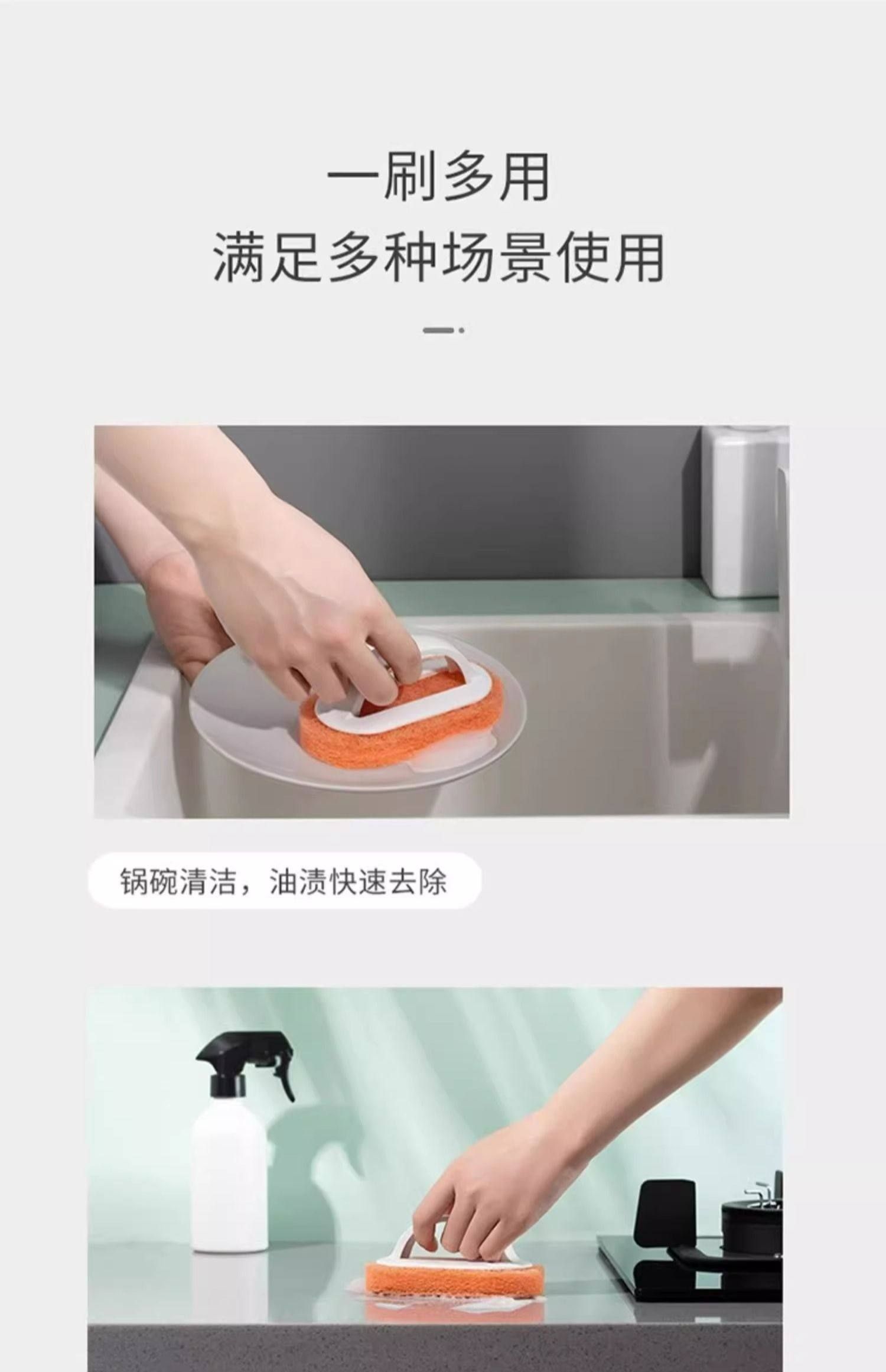 一刷多用
满足多种场景使用

锅碗清洁，油渍快速去除