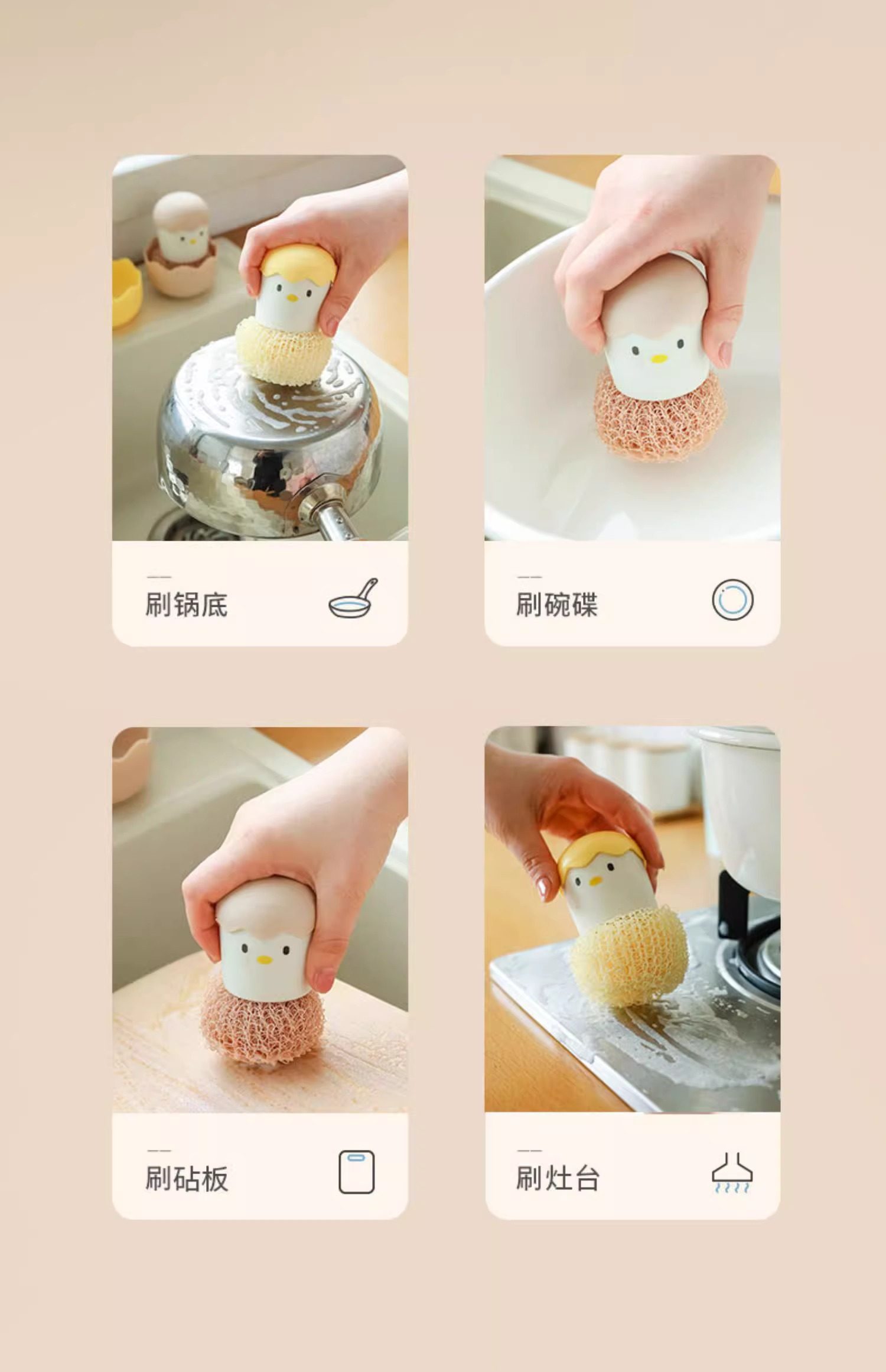 刷锅底

刷碗碟

刷砧板

刷灶台