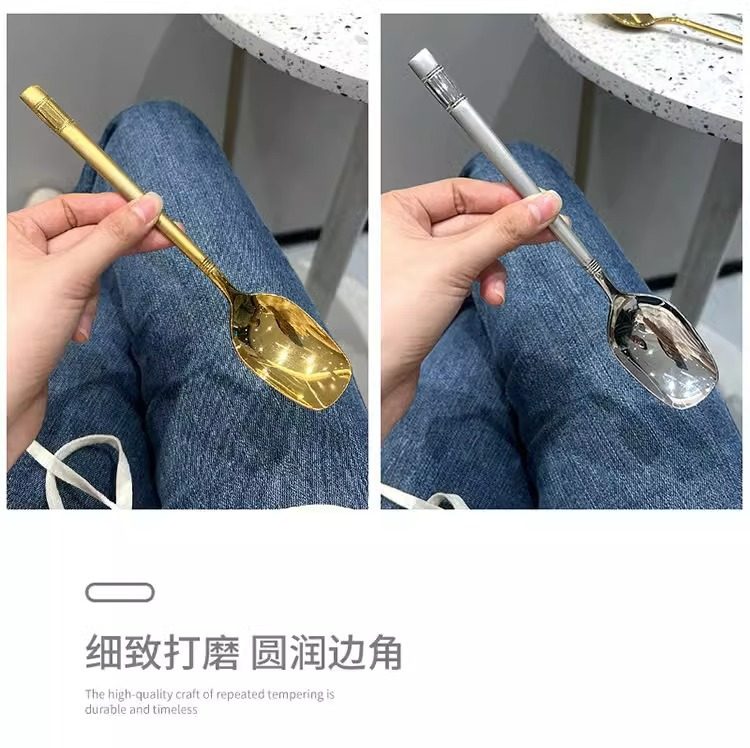 细致打磨 圆润边角

The high-quality craft of repeated tempering is durable and timeless