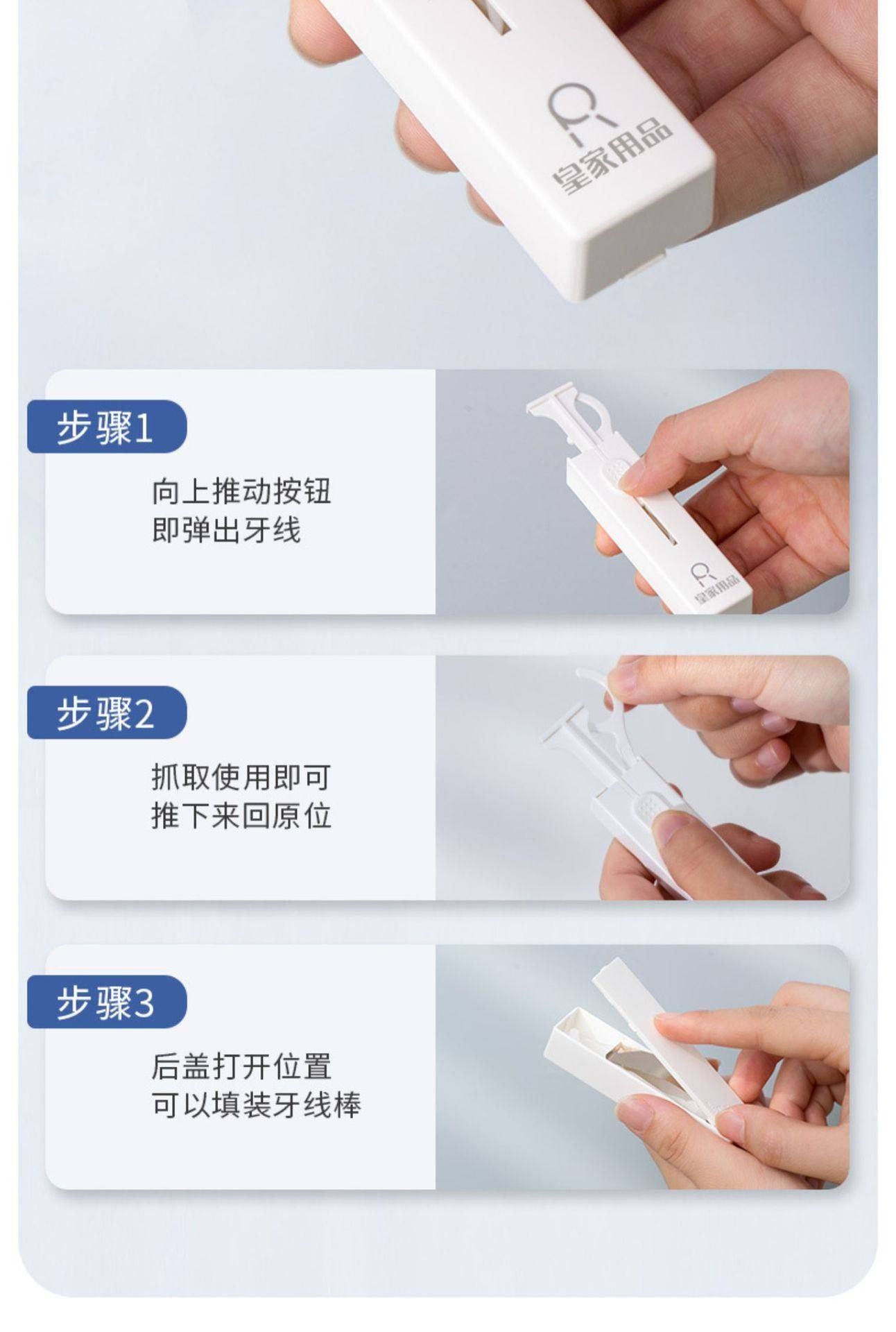 皇家用品

步骤1

向上推动按钮
即弹出牙线

皇家用品

步骤2

抓取使用即可
推下来回原位

步骤3

后盖打开位置
可以填装牙线棒