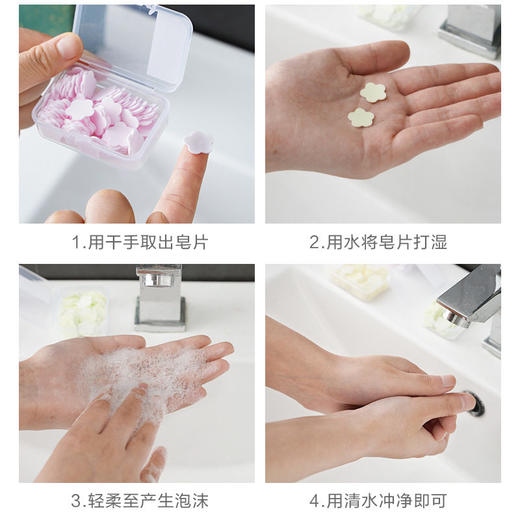 1.用干手取出皂片

2.用水将皂片打湿

3.轻柔至产生泡沫

4.用清水冲净即可