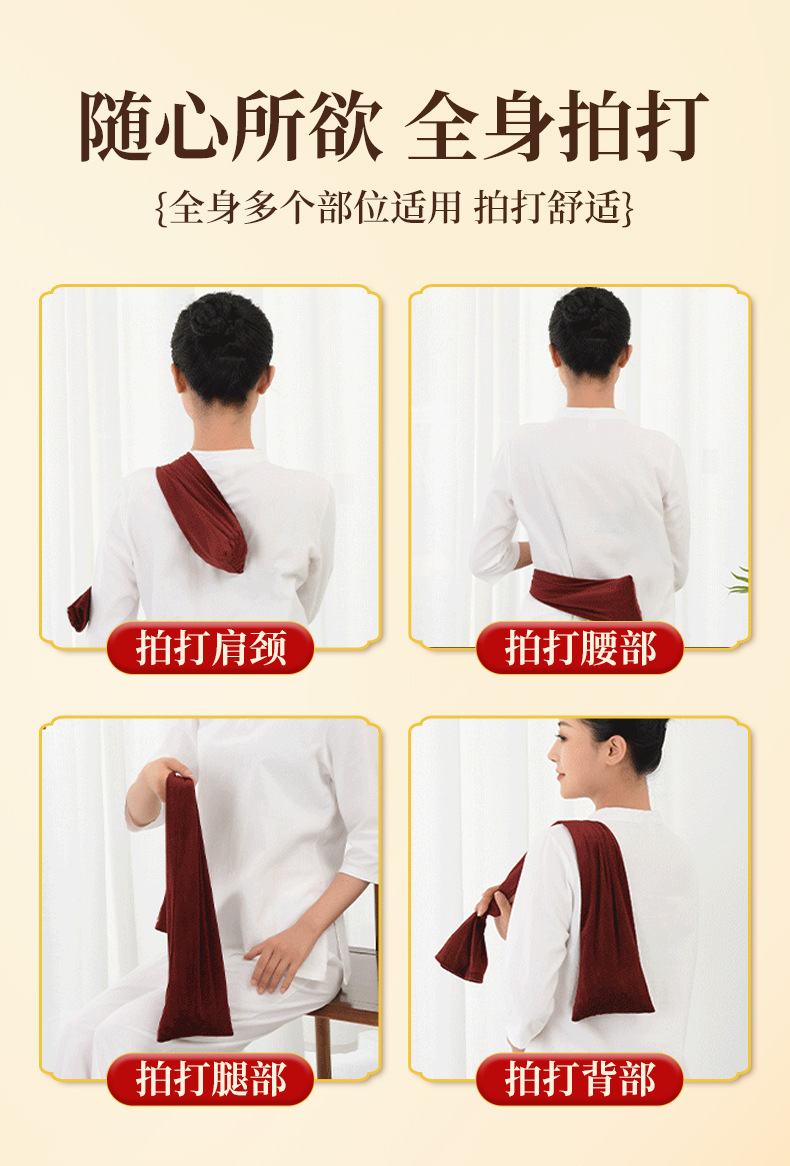 随心所欲 全身拍打

{全身多个部位适用 拍打舒适}

拍打肩颈

拍打腰部

拍打腿部

拍打背部