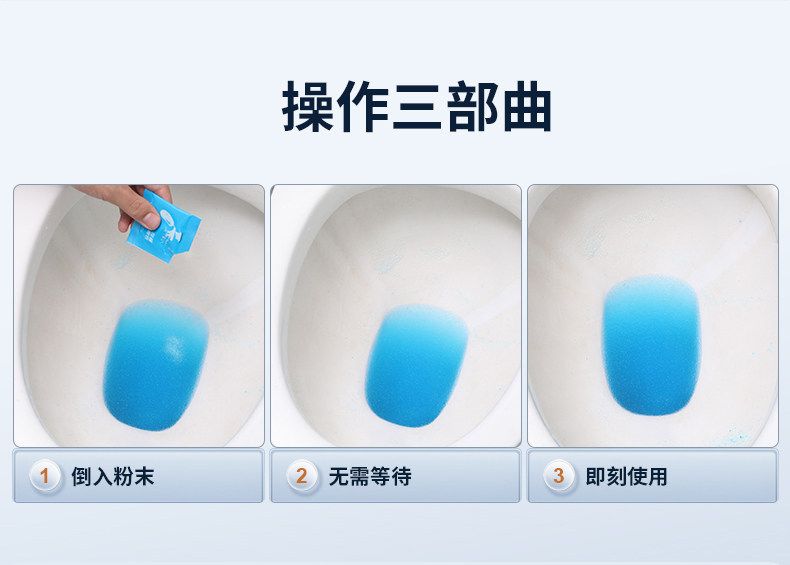 操作三部曲

1 倒入粉末

2 无需等待

3 即刻使用