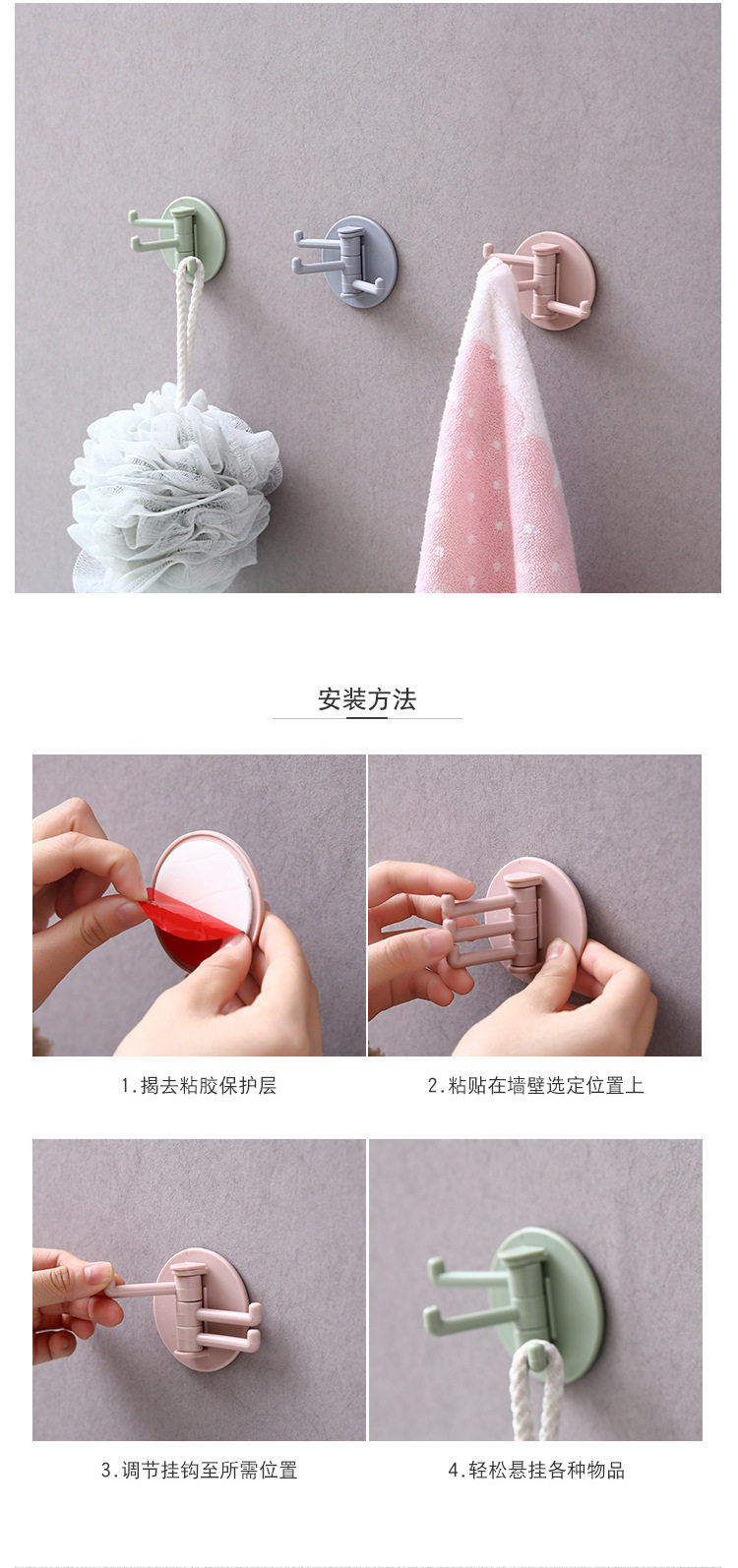 安装方法

1.揭去粘胶保护层

2.粘贴在墙壁选定位置上

3.调节挂钩至所需位置

4.轻松悬挂各种物品